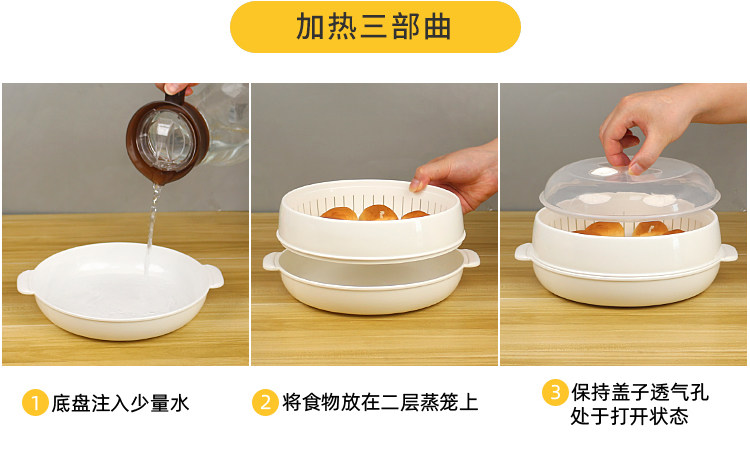 加热三部曲

1 底盘注入少量水

2 将食物放在二层蒸笼上

3 保持盖子透气孔处于打开状态