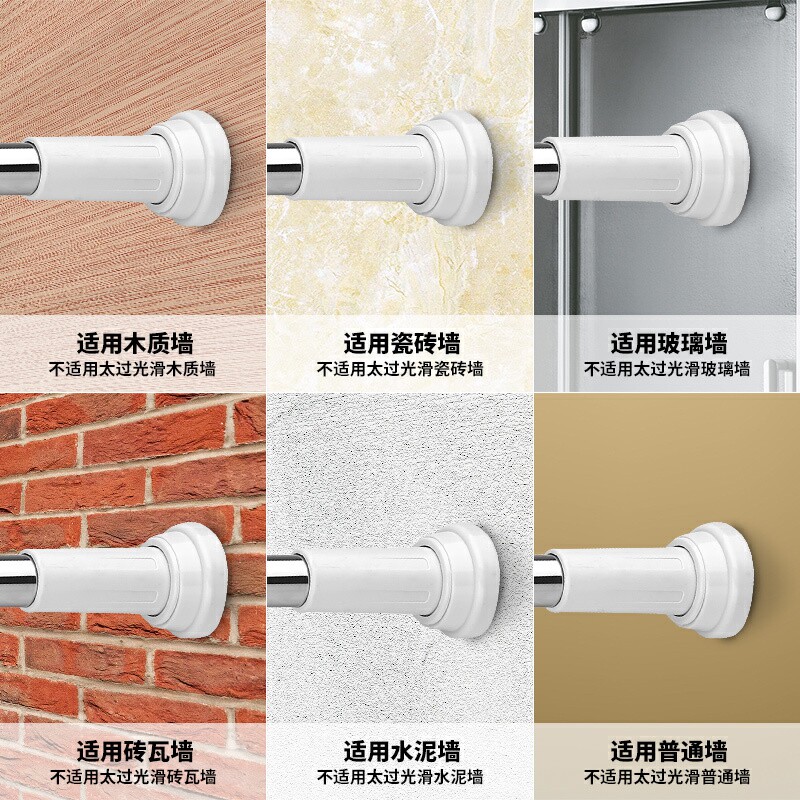 适用木质墙
不适用太过光滑木质墙

适用瓷砖墙
不适用太过光滑瓷砖墙

适用玻璃墙
不适用太过光滑玻璃墙

适用砖瓦墙
不适用太过光滑砖瓦墙

适用水泥墙
不适用太过光滑水泥墙

适用普通墙
不适用太过光滑普通墙