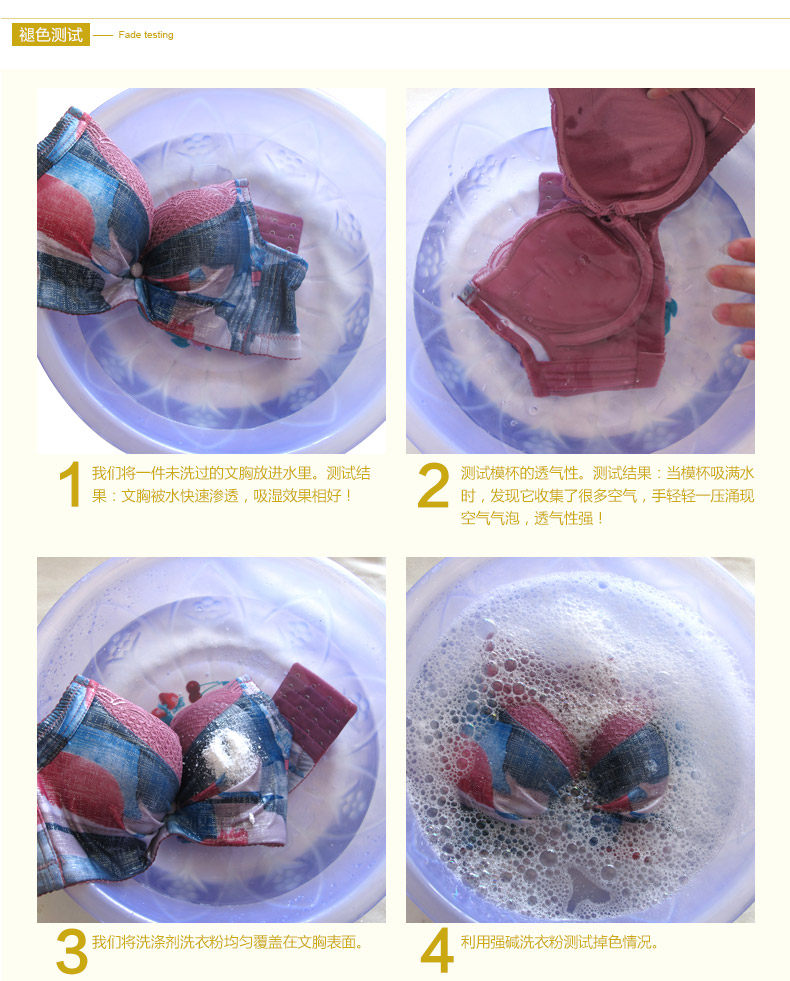 褪色测试 —— Fade testing

1 我们将一件未洗过的文胸放进水里。测试结果：文胸被水快速渗透，吸湿效果相好！

2 测试模杯的透气性。测试结果：当模杯吸满水时，发现它收集了很多空气，手轻轻一压涌现空气气泡，透气性强！

3 我们将洗涤剂洗衣粉均匀覆盖在文胸表面。

4 利用强碱洗衣粉测试掉色情况。