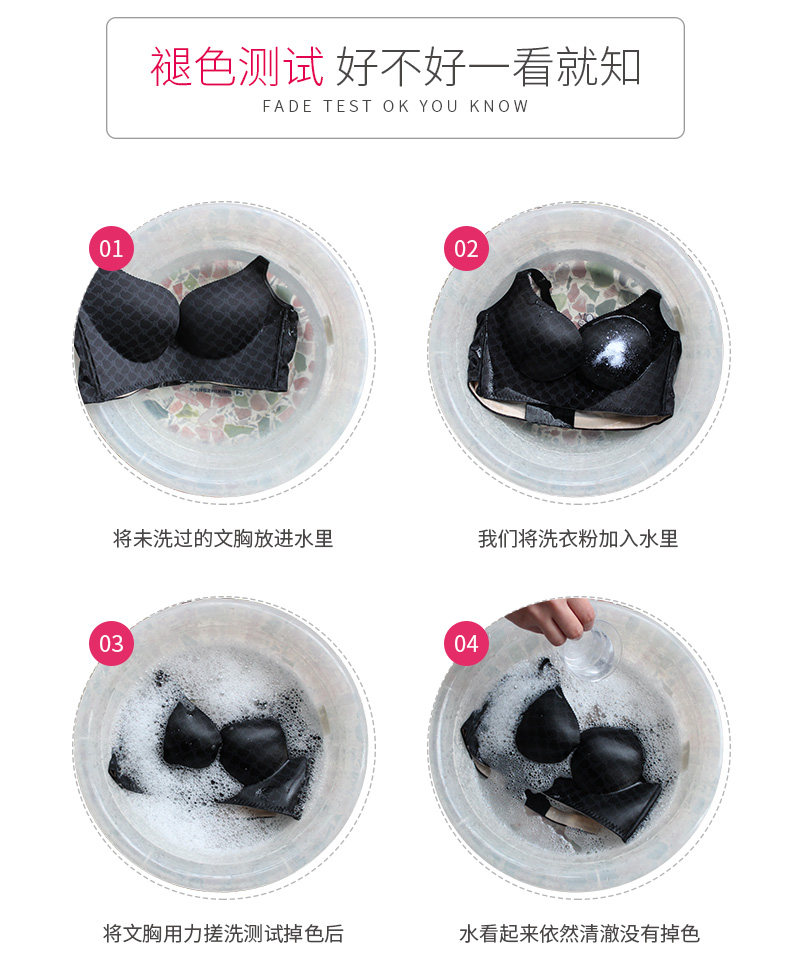 褪色测试 好不好一看就知
FADE TEST OK YOU KNOW

01

将未洗过的文胸放进水里

02

我们将洗衣粉加入水里

03

将文胸用力搓洗测试掉色后

04

水看起来依然清澈没有掉色