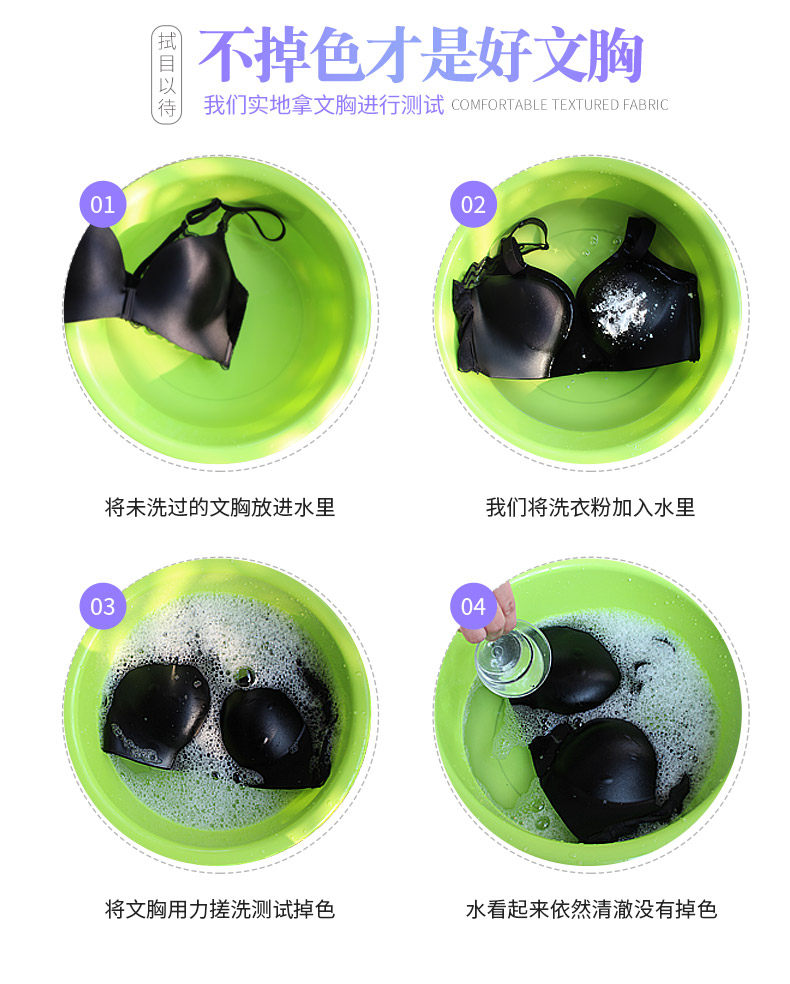 拭目以待

不掉色才是好文胸

我们实地拿文胸进行测试 COMFORTABLE TEXTURED FABRIC

01

将未洗过的文胸放进水里

02

我们将洗衣粉加入水里

03

将文胸用力搓洗测试掉色

04

水看起来依然清澈没有掉色