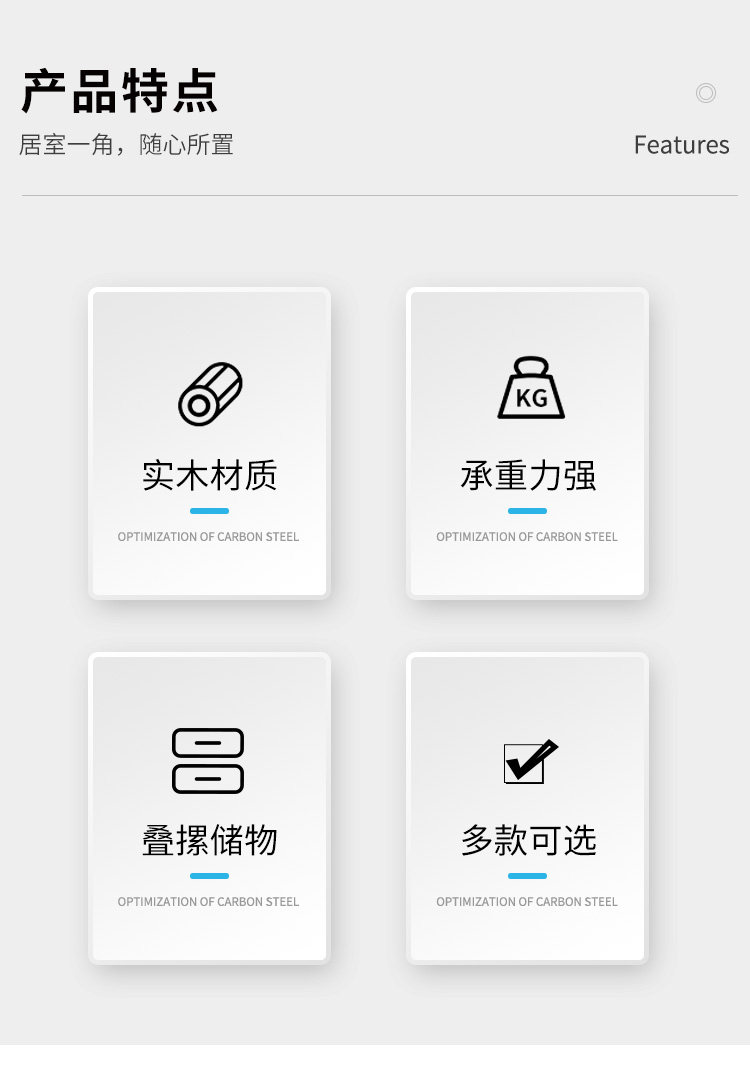 产品特点

居室一角，随心所置

Features

KG

实木材质

OPTIMIZATION OF CARBON STEEL

承重力强

OPTIMIZATION OF CARBON STEEL

叠摞储物

OPTIMIZATION OF CARBON STEEL

多款可选

OPTIMIZATION OF CARBON STEEL