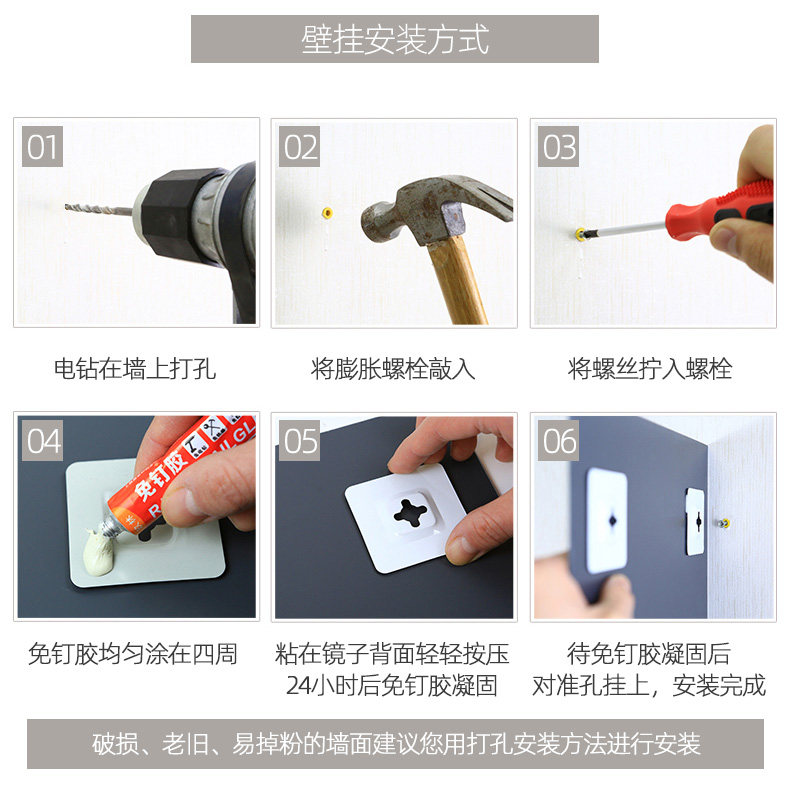 壁挂安装方式

01

电钻在墙上打孔

02

将膨胀螺栓敲入

03

将螺丝拧入螺栓

04

免钉胶

免钉胶均匀涂在四周

05

粘在镜子背面轻轻按压
24小时后免钉胶凝固

06

待免钉胶凝固后
对准孔挂上，安装完成

破损、老旧、易掉粉的墙面建议您用打孔安装方法进行安装