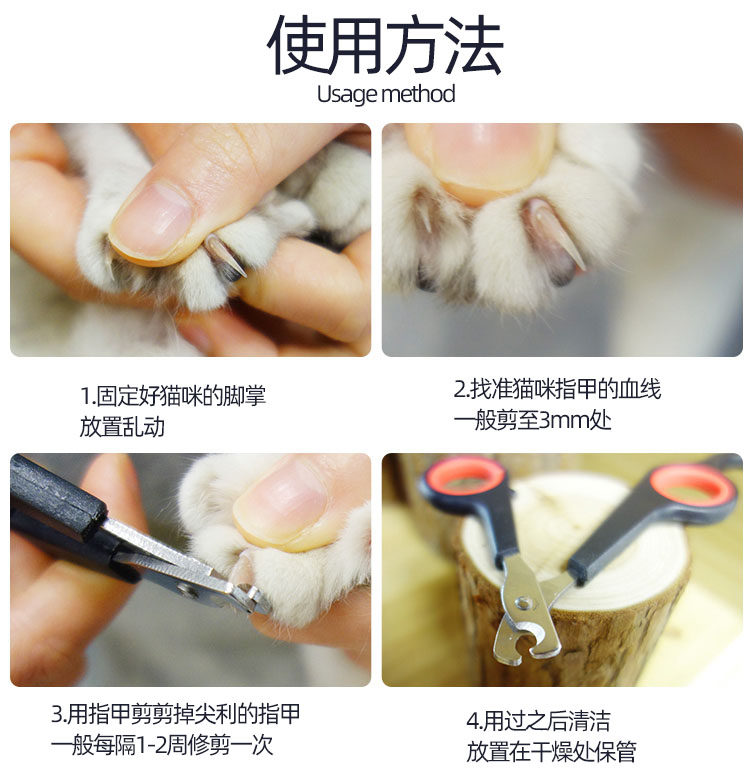 使用方法
Usage method

1.固定好猫咪的脚掌
放置乱动

2.找准猫咪指甲的血线
一般剪至3mm处

3.用指甲剪剪掉尖利的指甲
一般每隔1-2周修剪一次

4.用过之后清洁
放置在干燥处保管