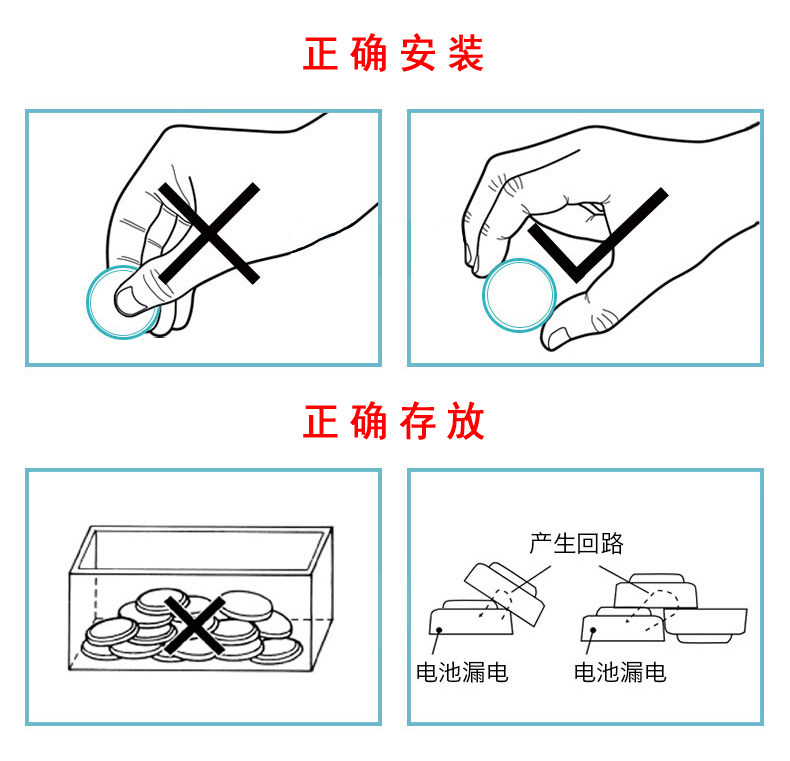 正确安装

正确存放

产生回路

电池漏电

电池漏电