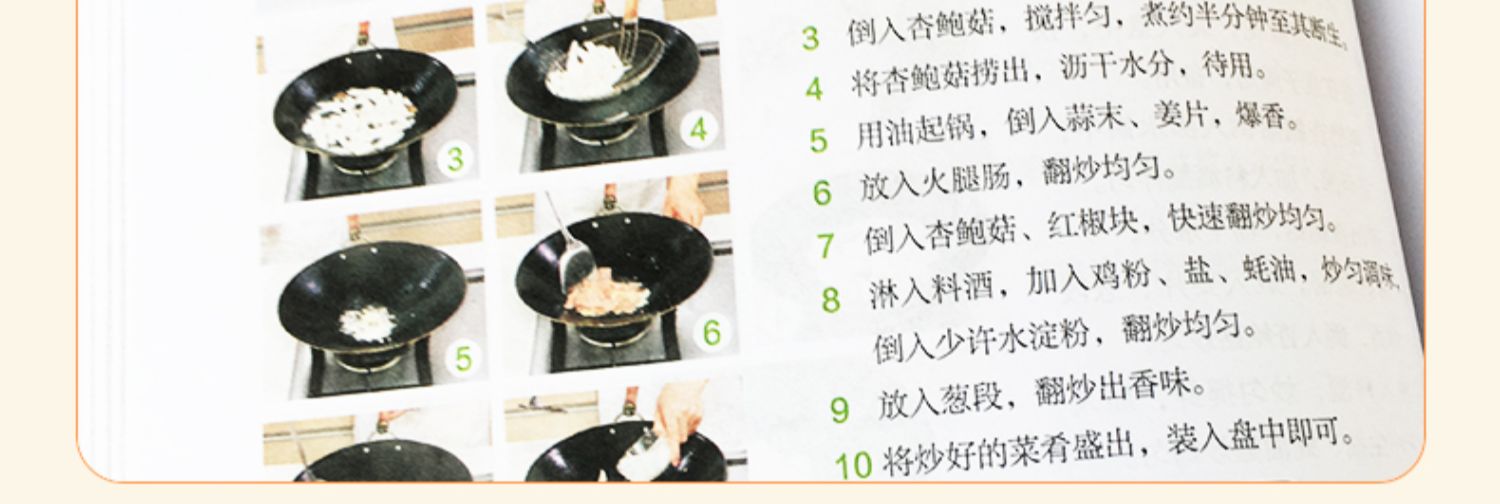 3

4

5

6

3 倒入杏鲍菇，搅拌匀，煮约半分钟至其断生。

4 将杏鲍菇捞出，沥干水分，待用。

5 用油起锅，倒入蒜末、姜片，爆香。

6 放入火腿肠，翻炒均匀。

7 倒入杏鲍菇、红椒块，快速翻炒均匀。

8 淋入料酒，加入鸡粉、盐、蚝油，炒匀调味，倒入少许水淀粉，翻炒均匀。

9 放入葱段，翻炒出香味。

10 将炒好的菜肴盛出，装入盘中即可。