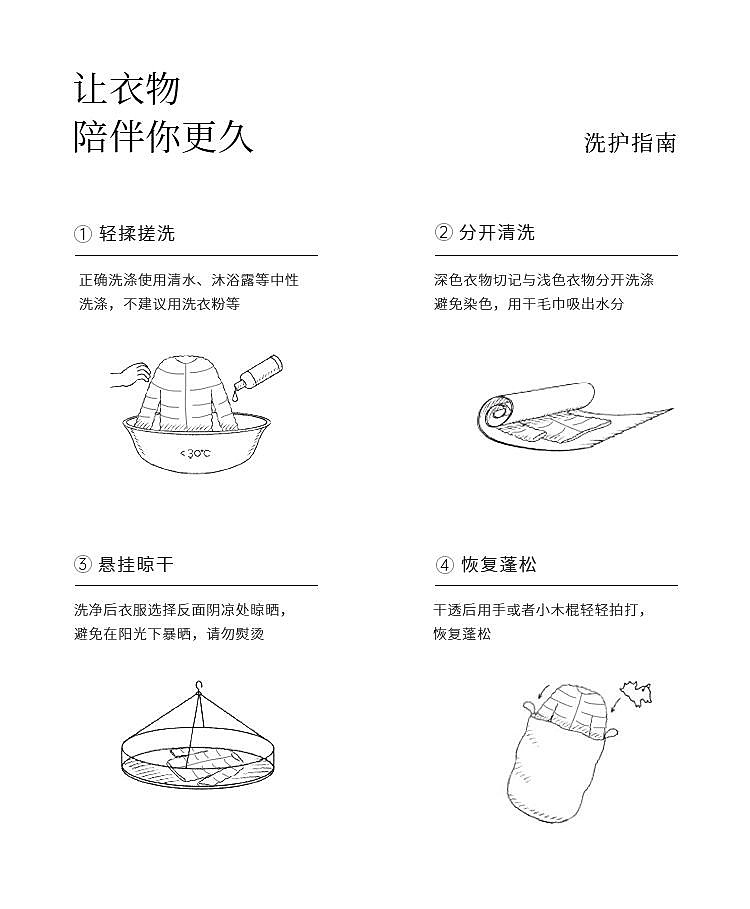 让衣物
陪伴你更久

洗护指南

① 轻揉搓洗

正确洗涤使用清水、沐浴露等中性洗涤，不建议用洗衣粉等

<30°C

② 分开清洗

深色衣物切记与浅色衣物分开洗涤避免染色，用干毛巾吸出水分

③ 悬挂晾干

洗净后衣服选择反面阴凉处晾晒，避免在阳光下暴晒，请勿熨烫

④ 恢复蓬松

干透后用手或者小木棍轻轻拍打，恢复蓬松