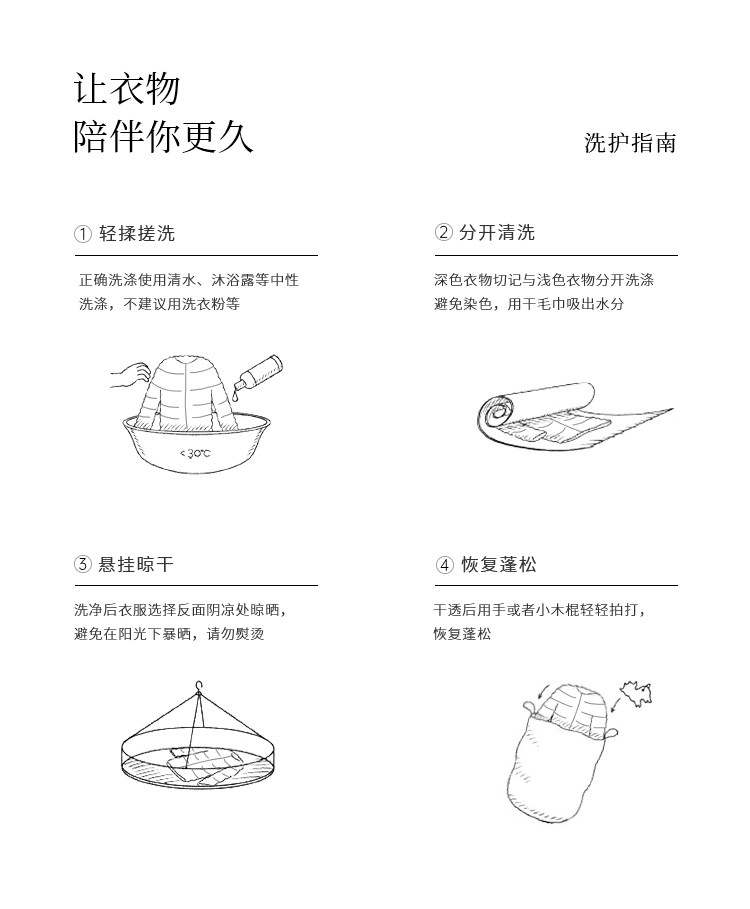 让衣物
陪伴你更久

洗护指南

① 轻揉搓洗

正确洗涤使用清水、沐浴露等中性洗涤，不建议用洗衣粉等

<30°C

② 分开清洗

深色衣物切记与浅色衣物分开洗涤避免染色，用干毛巾吸出水分

③ 悬挂晾干

洗净后衣服选择反面阴凉处晾晒，避免在阳光下暴晒，请勿熨烫

④ 恢复蓬松

干透后用手或者小木棍轻轻拍打，恢复蓬松