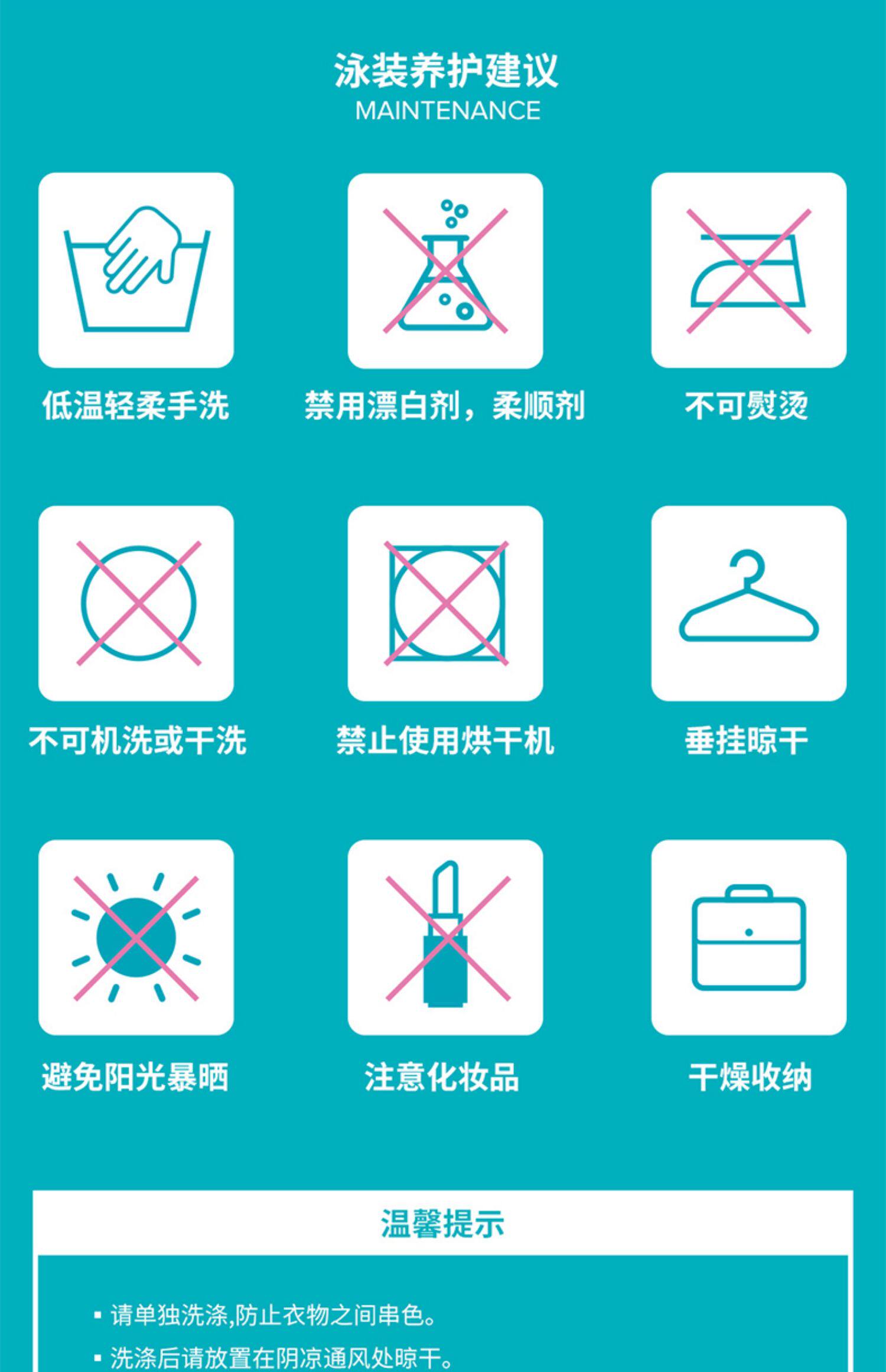 泳装养护建议
MAINTENANCE

低温轻柔手洗

禁用漂白剂，柔顺剂

不可熨烫

不可机洗或干洗

禁止使用烘干机

垂挂晾干

避免阳光暴晒

注意化妆品

干燥收纳

温馨提示

• 请单独洗涤,防止衣物之间串色。
• 洗涤后请放置在阴凉通风处晾干。