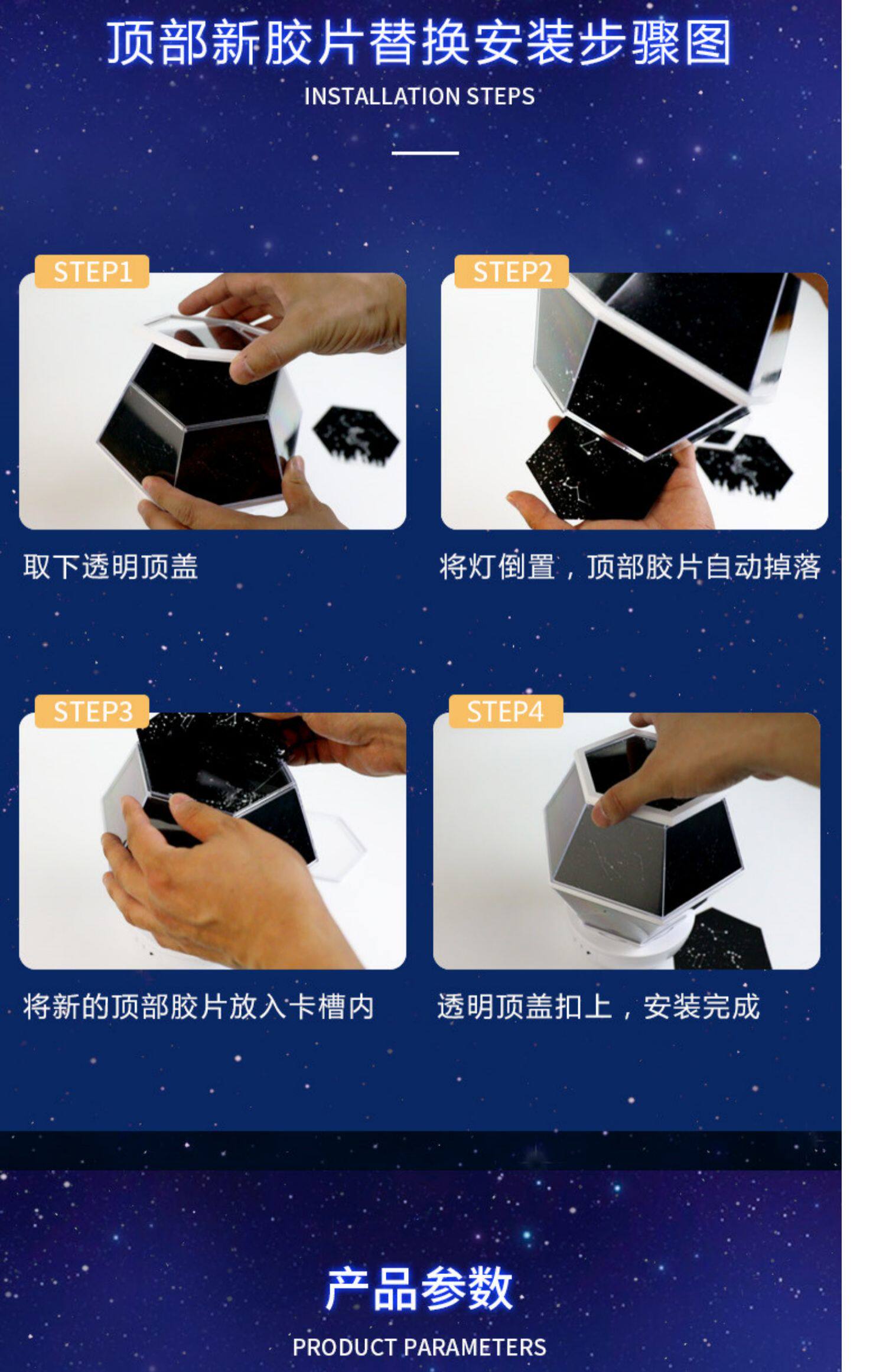 顶部新胶片替换安装步骤图

INSTALLATION STEPS

STEP1

取下透明顶盖

STEP2

将灯倒置，顶部胶片自动掉落

STEP3

将新的顶部胶片放入卡槽内

STEP4

透明顶盖扣上，安装完成

产品参数

PRODUCT PARAMETERS