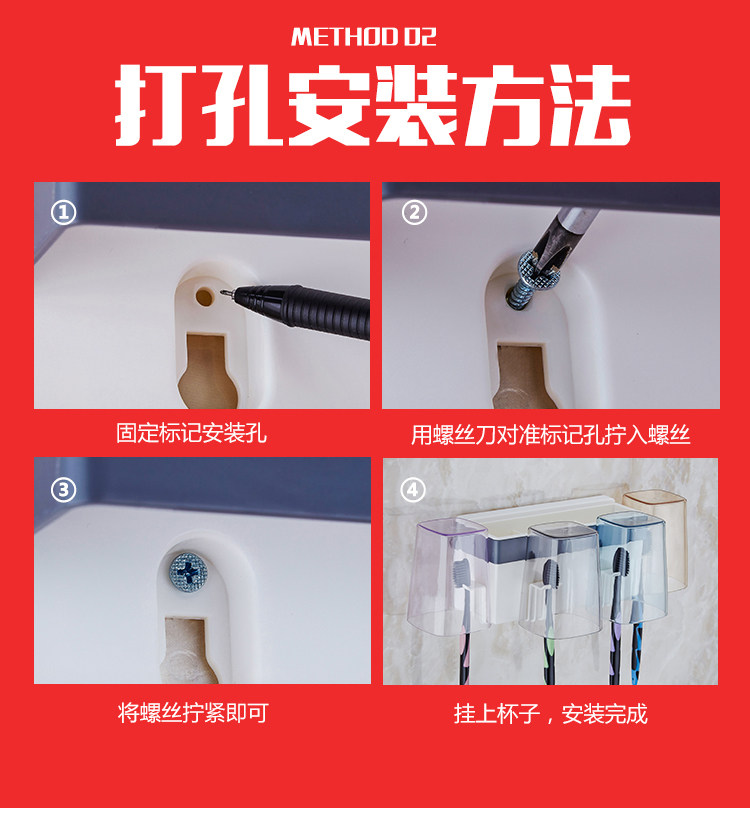 METHOD 02

打孔安装方法

①

固定标记安装孔

②

用螺丝刀对准标记孔拧入螺丝

③

将螺丝拧紧即可

④

挂上杯子，安装完成