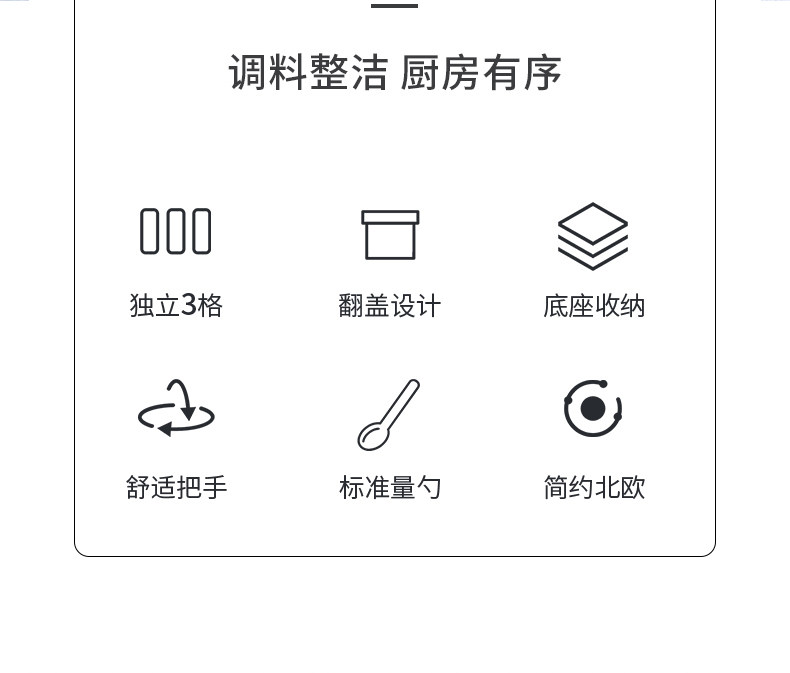 调料整洁 厨房有序

独立3格

翻盖设计

底座收纳

舒适把手

标准量勺

简约北欧