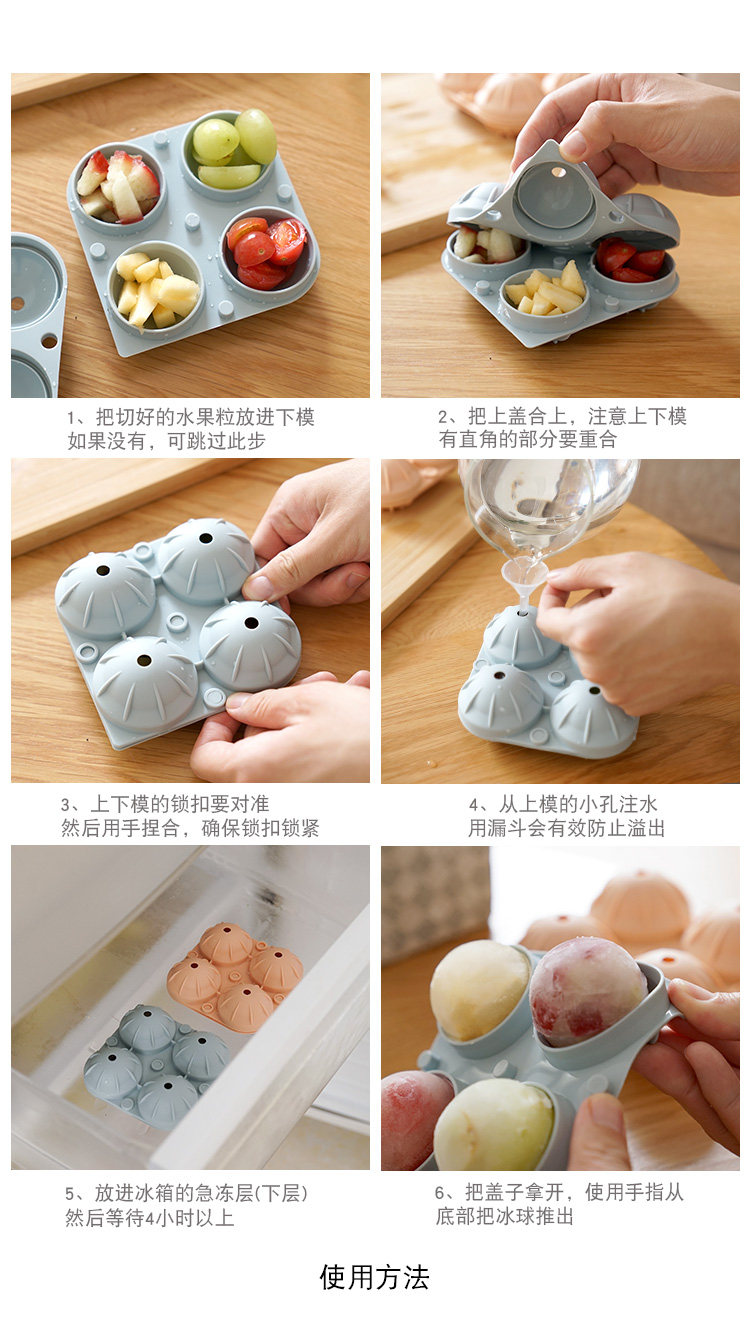 1、把切好的水果粒放进下模
如果没有，可跳过此步

2、把上盖合上，注意上下模
有直角的部分要重合

3、上下模的锁扣要对准
然后用手捏合，确保锁扣锁紧

4、从上模的小孔注水
用漏斗会有效防止溢出

5、放进冰箱的急冻层(下层)
然后等待4小时以上

6、把盖子拿开，使用手指从
底部把冰球推出

使用方法