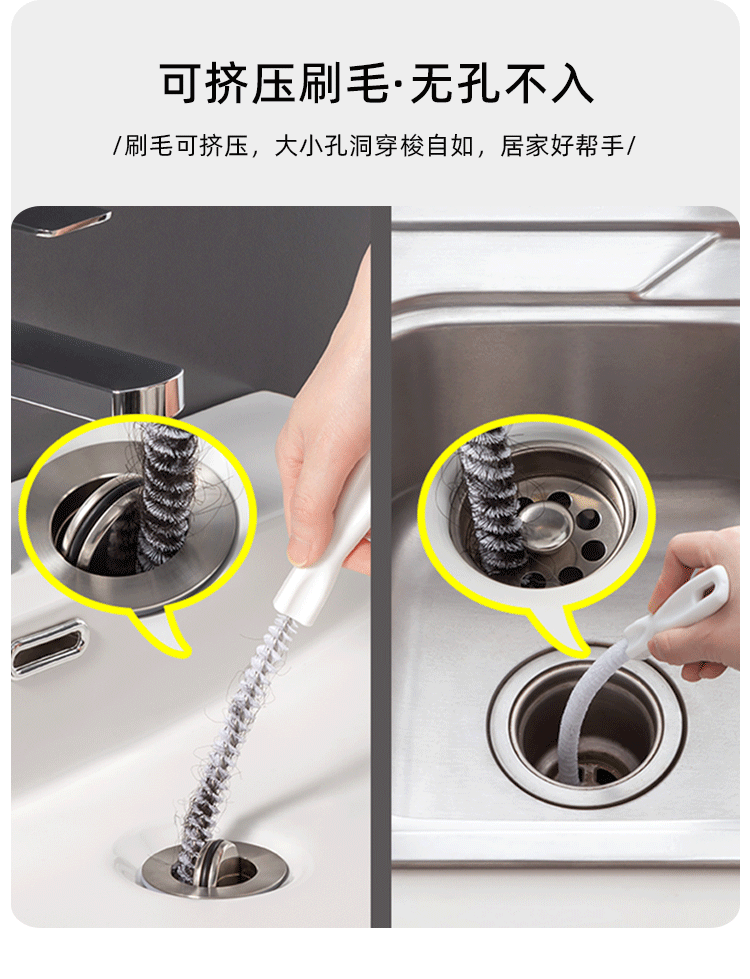 可挤压刷毛·无孔不入

/刷毛可挤压，大小孔洞穿梭自如，居家好帮手/