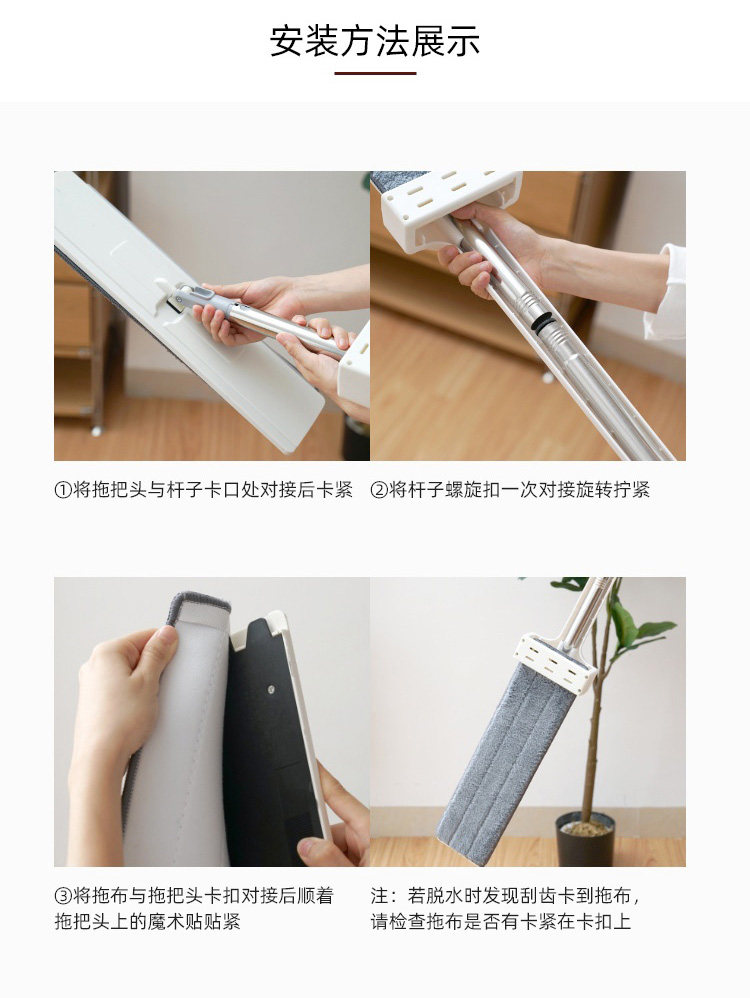 安装方法展示

①将拖把头与杆子卡口处对接后卡紧

②将杆子螺旋扣一次对接旋转拧紧

③将拖布与拖把头卡扣对接后顺着拖把头上的魔术贴贴紧

注：若脱水时发现刮齿卡到拖布，请检查拖布是否有卡紧在卡扣上