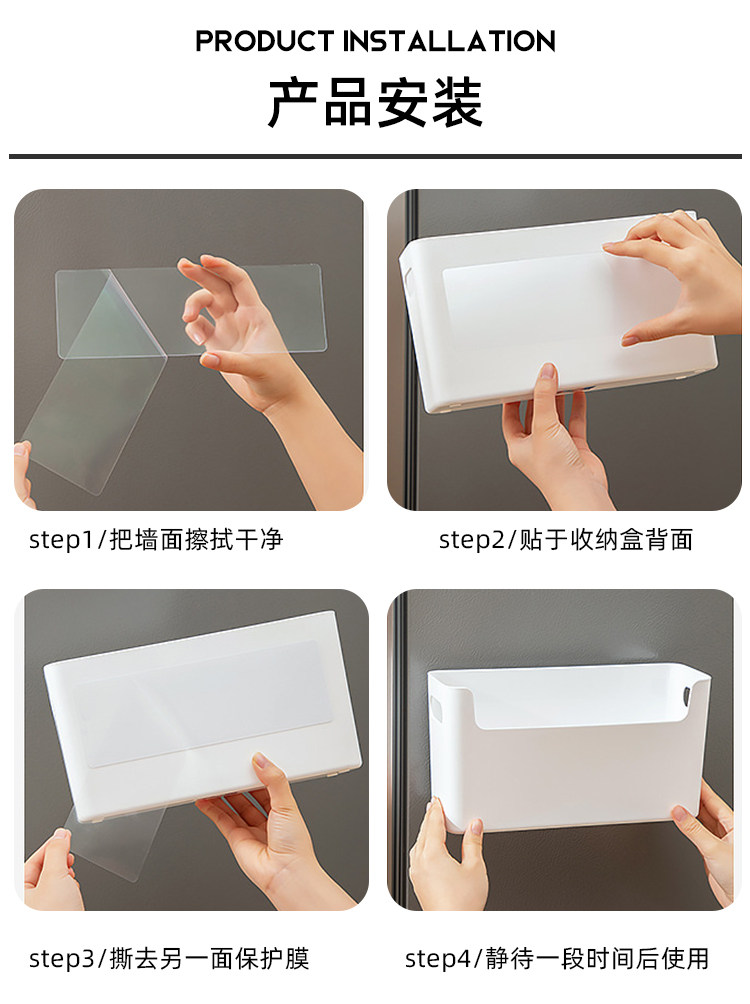 PRODUCT INSTALLATION

产品安装

step1/把墙面擦拭干净

step2/贴于收纳盒背面

step3/撕去另一面保护膜

step4/静待一段时间后使用