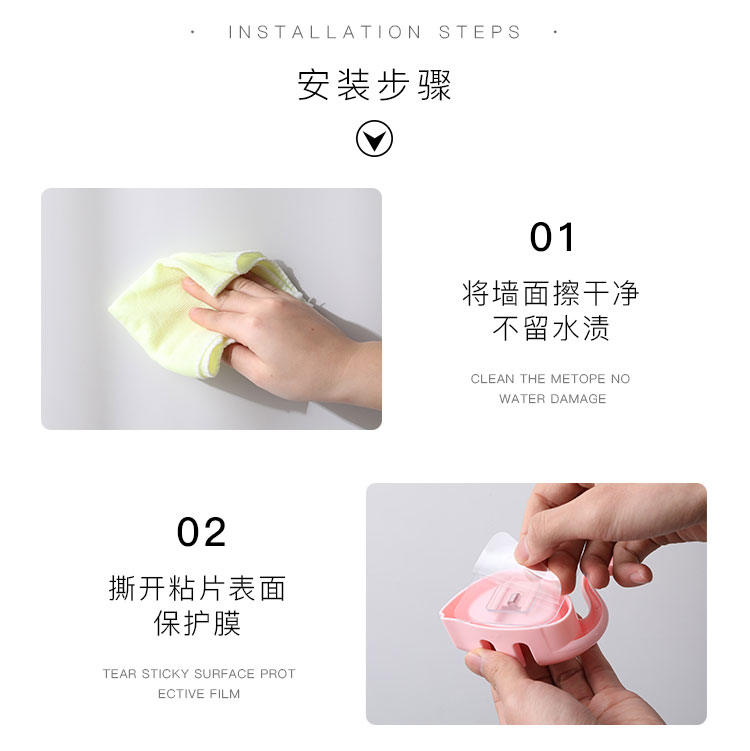 · INSTALLATION STEPS ·

安装步骤

01

将墙面擦干净
不留水渍

CLEAN THE METOPE NO WATER DAMAGE

02

撕开粘片表面
保护膜

TEAR STICKY SURFACE PROT ECTIVE FILM