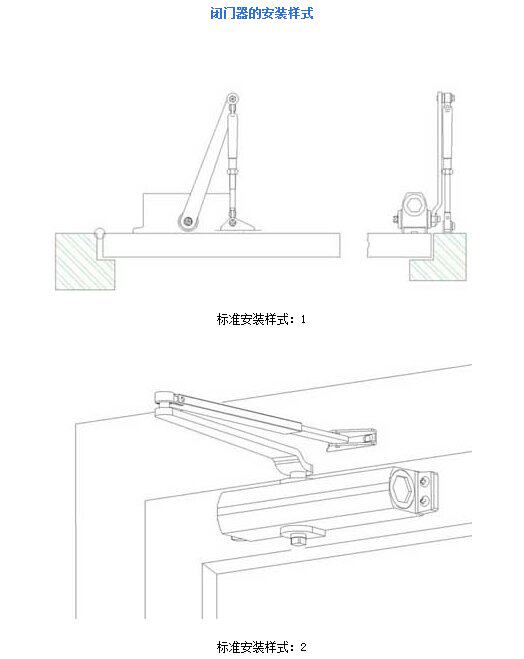 闭门器的安装样式

标准安装样式：1

标准安装样式：2