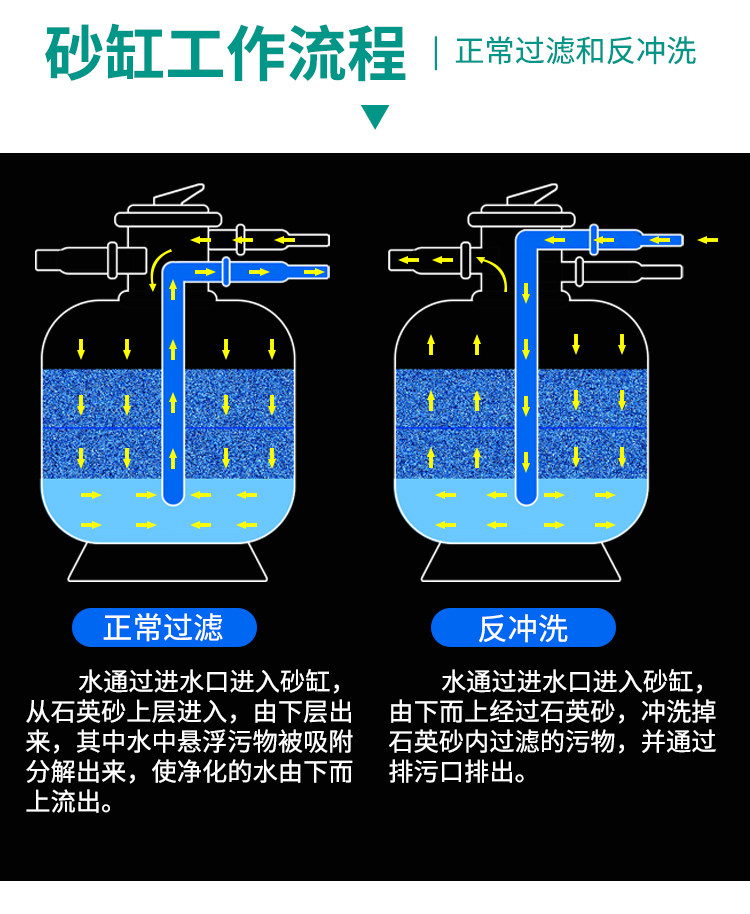 砂缸工作流程 | 正常过滤和反冲洗

正常过滤

水通过进水口进入砂缸，从石英砂上层进入，由下层出来，其中水中悬浮污物被吸附分解出来，使净化的水由下而上流出。

反冲洗

水通过进水口进入砂缸，由下而上经过石英砂，冲洗掉石英砂内过滤的污物，并通过排污口排出。