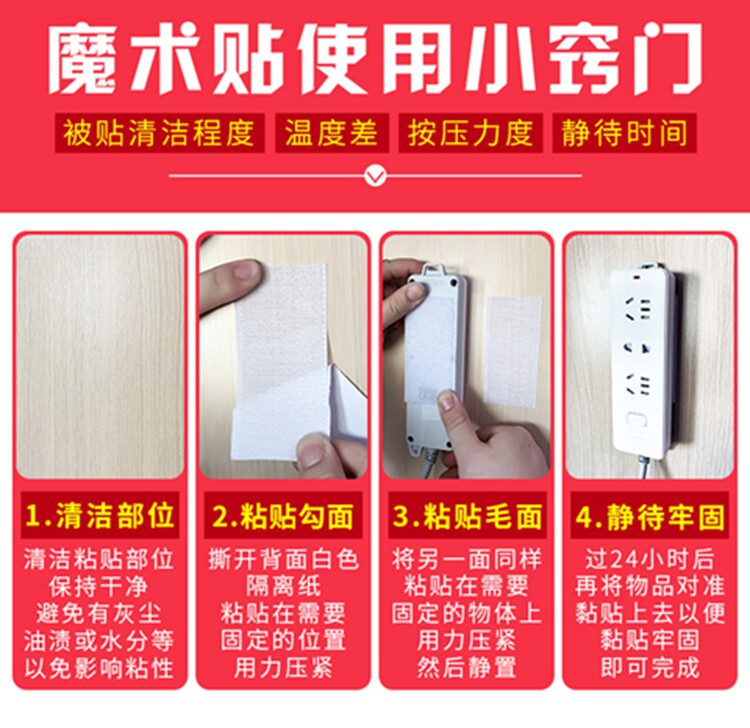 魔术贴使用小窍门

被贴清洁程度　温度差　按压力度　静待时间

1.清洁部位

清洁粘贴部位
保持干净
避免有灰尘
油渍或水分等
以免影响粘性

2.粘贴勾面

撕开背面白色
隔离纸
粘贴在需要
固定的位置
用力压紧

3.粘贴毛面

将另一面同样
粘贴在需要
固定的物体上
用力压紧
然后静置

4.静待牢固

过24小时后
再将物品对准
黏贴上去以便
黏贴牢固
即可完成