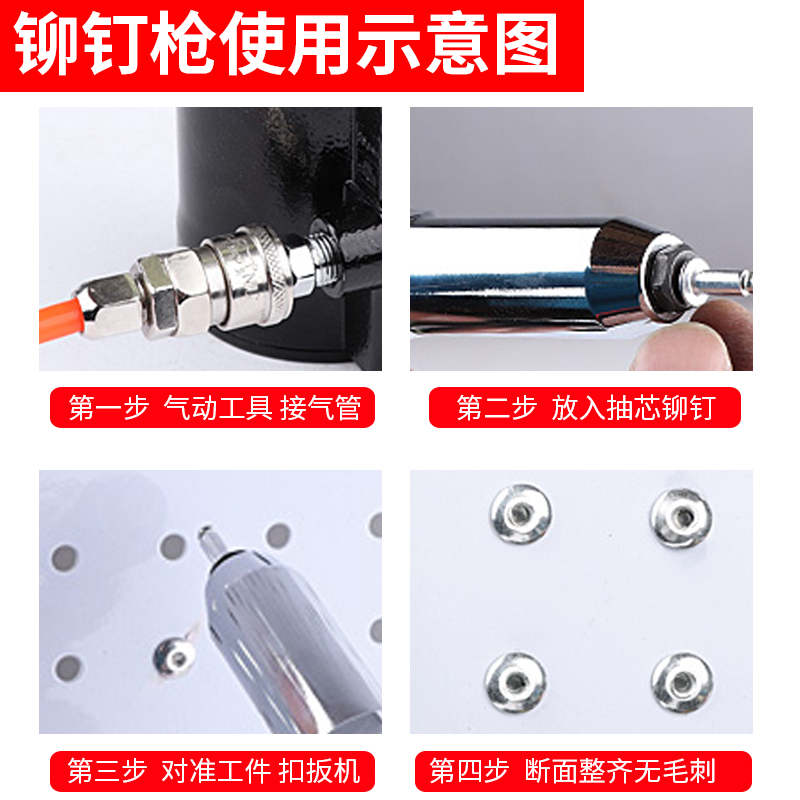 铆钉枪使用示意图

第一步 气动工具 接气管

第二步 放入抽芯铆钉

第三步 对准工件 扣扳机

第四步 断面整齐无毛刺