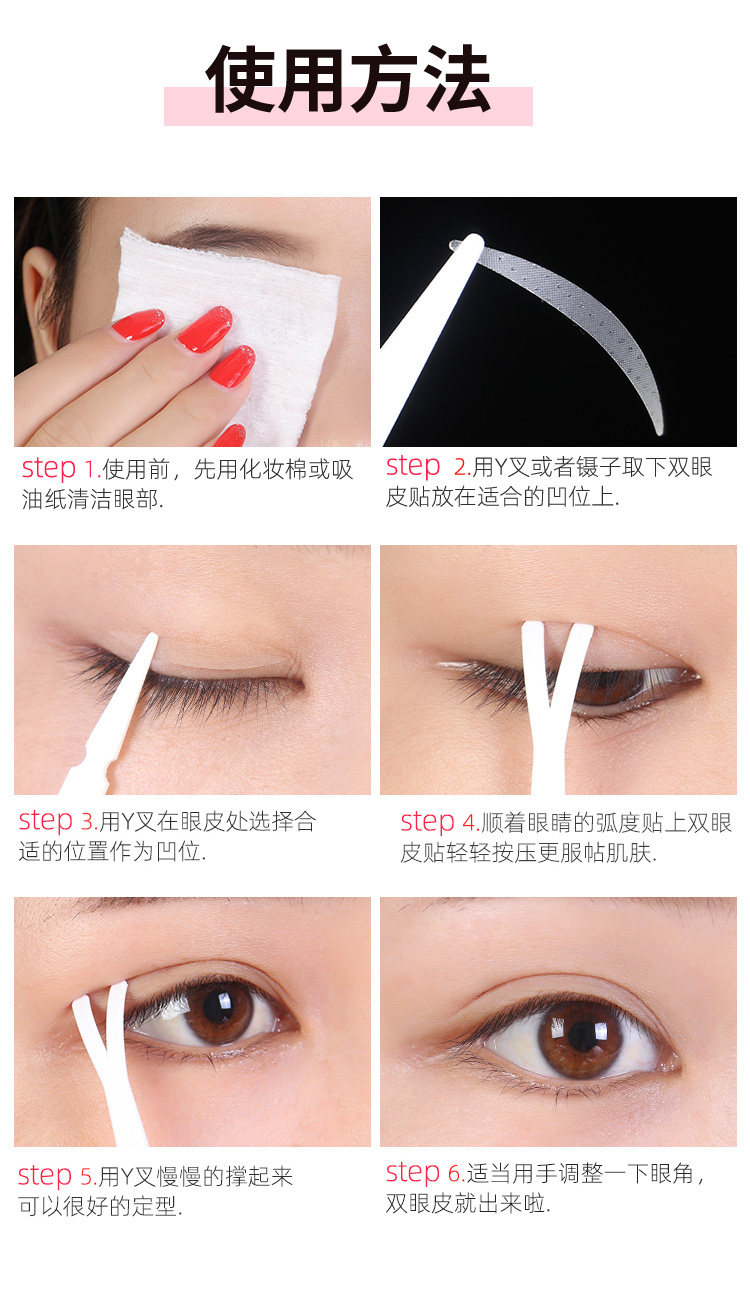 使用方法

step 1.使用前，先用化妆棉或吸油纸清洁眼部.

step 2.用Y叉或者镊子取下双眼皮贴放在适合的凹位上.

step 3.用Y叉在眼皮处选择合适的位置作为凹位.

step 4.顺着眼睛的弧度贴上双眼皮贴轻轻按压更服帖肌肤.

step 5.用Y叉慢慢的撑起来可以很好的定型.

step 6.适当用手调整一下眼角，双眼皮就出来啦.