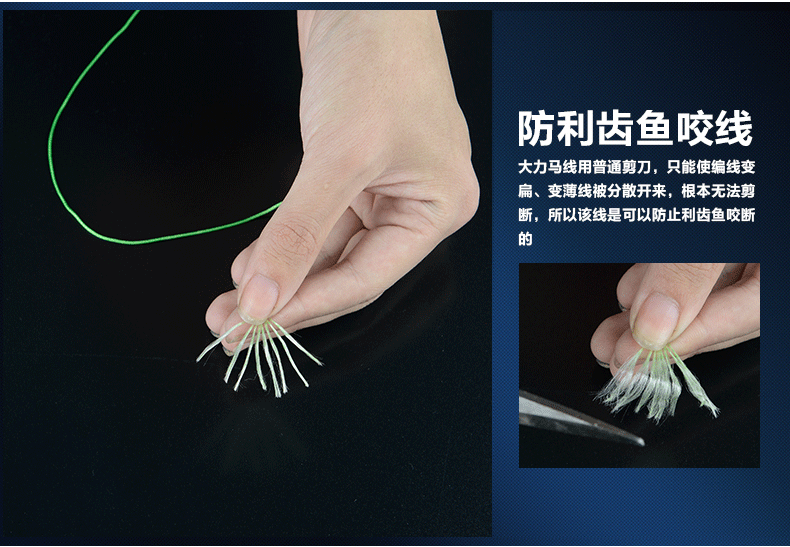 防利齿鱼咬线

大力马线用普通剪刀，只能使编线变扁、变薄线被分散开来，根本无法剪断，所以该线是可以防止利齿鱼咬断的