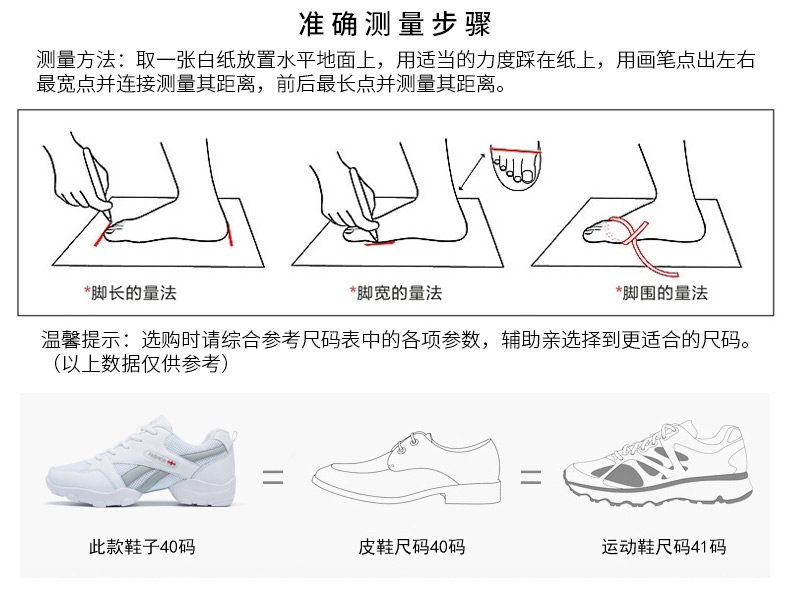 准确测量步骤

测量方法：取一张白纸放置水平地面上，用适当的力度踩在纸上，用画笔点出左右最宽点并连接测量其距离，前后最长点并测量其距离。

*脚长的量法

*脚宽的量法

*脚围的量法

温馨提示：选购时请综合参考尺码表中的各项参数，辅助亲选择到更适合的尺码。（以上数据仅供参考）

=

=

此款鞋子40码

皮鞋尺码40码

运动鞋尺码41码