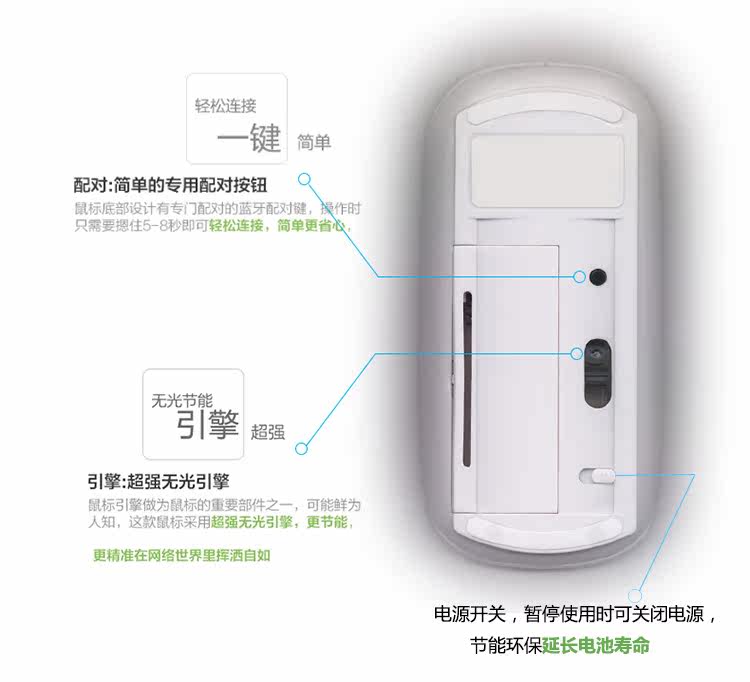 轻松连接
一键 简单

配对:简单的专用配对按钮
鼠标底部设计有专门配对的蓝牙配对键，操作时只需要摁住5-8秒即可轻松连接，简单更省心，

无光节能
引擎 超强

引擎:超强无光引擎
鼠标引擎做为鼠标的重要部件之一，可能鲜为人知，这款鼠标采用超强无光引擎，更节能，

更精准在网络世界里挥洒自如

电源开关，暂停使用时可关闭电源，
节能环保延长电池寿命