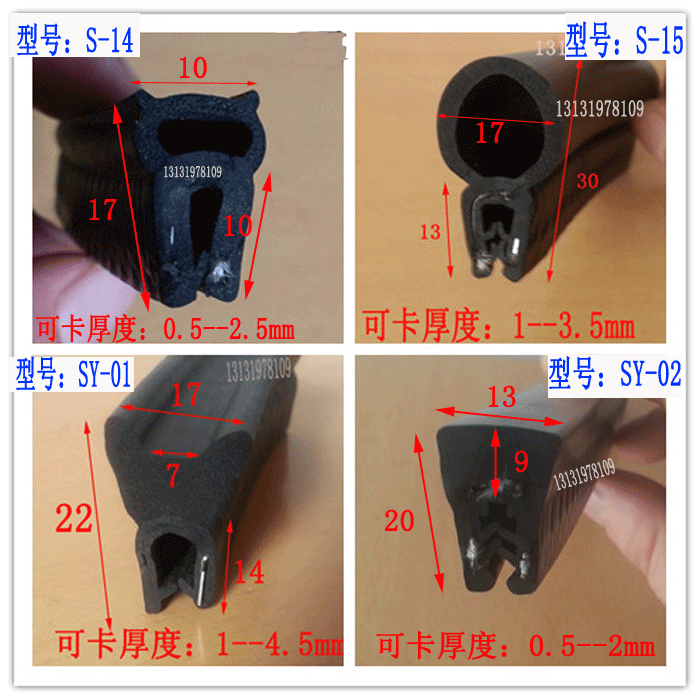 型号：S-14

10

13131978109

17

10

可卡厚度：0.5--2.5mm

型号：S-15

13131978109

17

30

13

可卡厚度：1--3.5mm

型号：SY-01

13131978109

17

7

22

14

可卡厚度：1--4.5mm

型号：SY-02

13

9

13131978109

20

可卡厚度：0.5--2mm