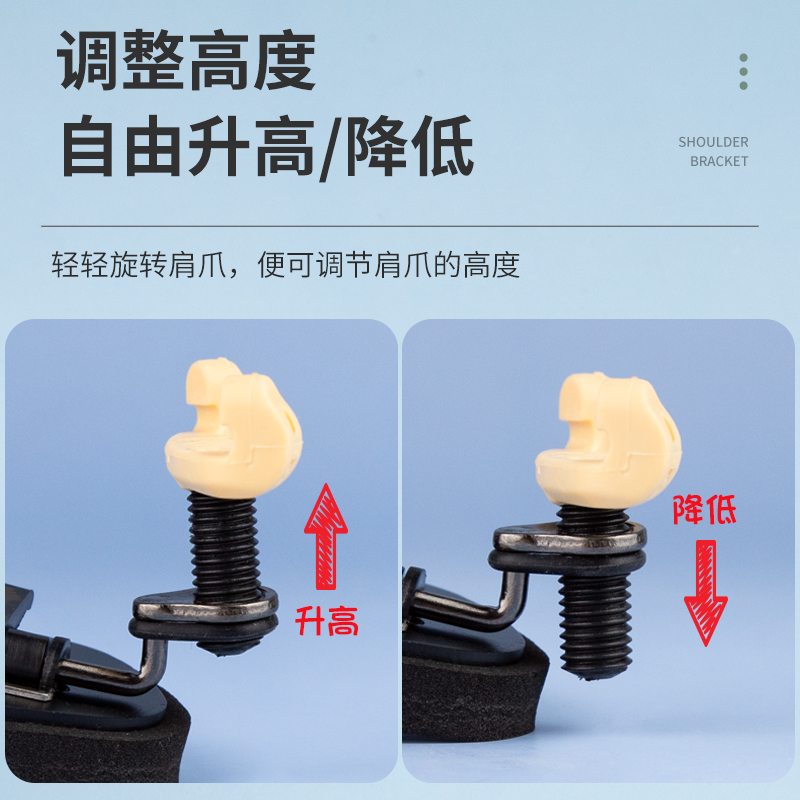 调整高度
自由升高/降低

SHOULDER
BRACKET

轻轻旋转肩爪，便可调节肩爪的高度

升高

降低