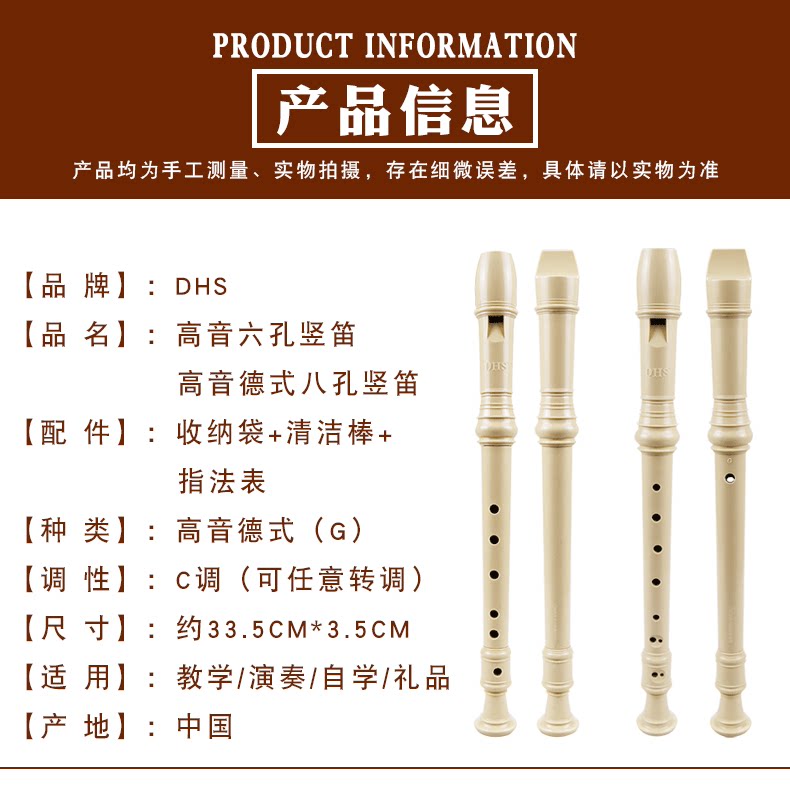 PRODUCT INFORMATION

产品信息

产品均为手工测量、实物拍摄，存在细微误差，具体请以实物为准

【品 牌】：DHS
【品 名】：高音六孔竖笛
高音德式八孔竖笛
【配 件】：收纳袋+清洁棒+
指法表
【种 类】：高音德式（G）
【调 性】：C调（可任意转调）
【尺 寸】：约33.5CM*3.5CM
【适 用】：教学/演奏/自学/礼品
【产 地】：中国

DHS
DHS