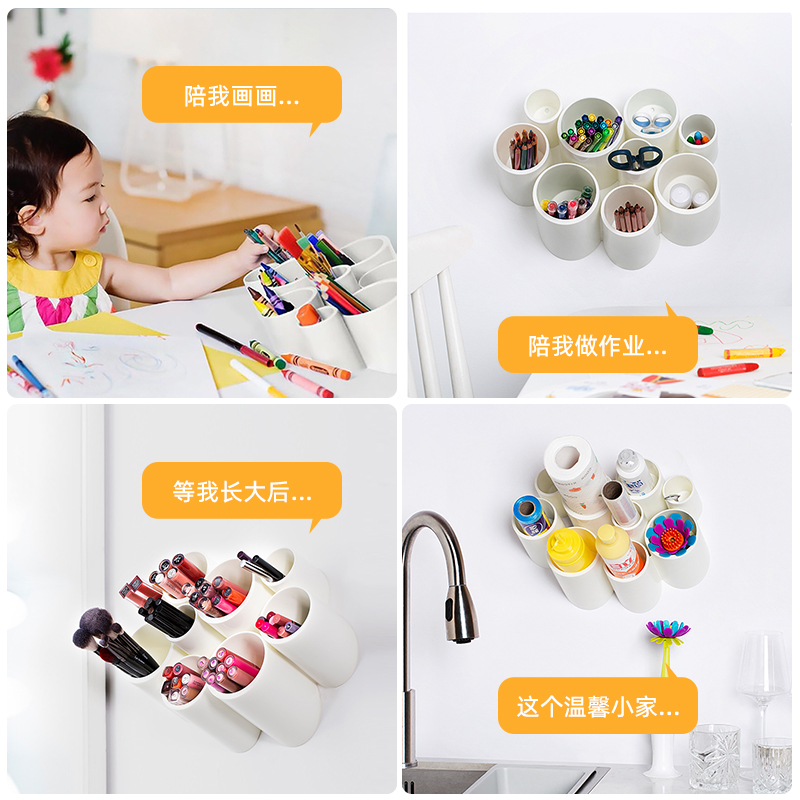 陪我画画...

陪我做作业...

等我长大后...

这个温馨小家...