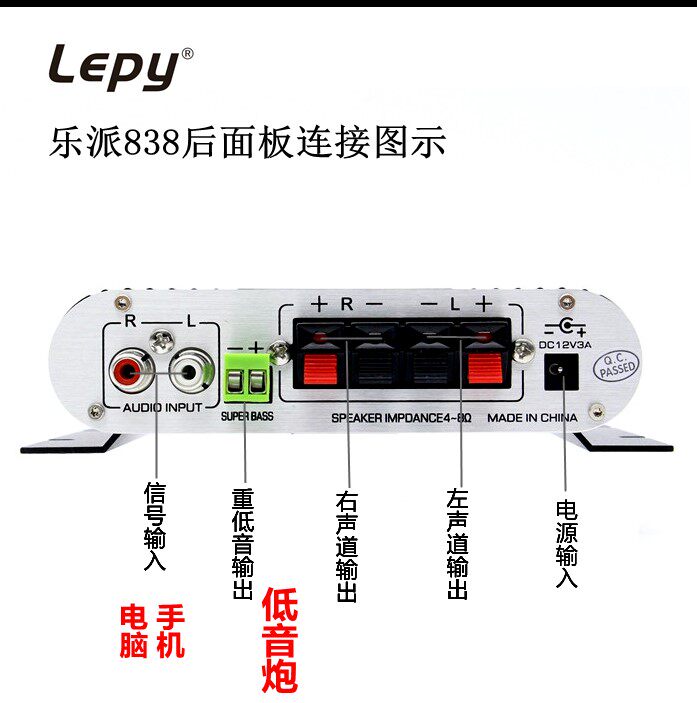 Lepy®

乐派838后面板连接图示

R L
AUDIO INPUT

− +
SUPER BASS

+ R − − L +
SPEAKER IMPDANCE4~8Ω

DC12V3A
Q.C. PASSED
MADE IN CHINA

信号输入

重低音输出

右声道输出

左声道输出

电源输入

电脑 手机

低音炮