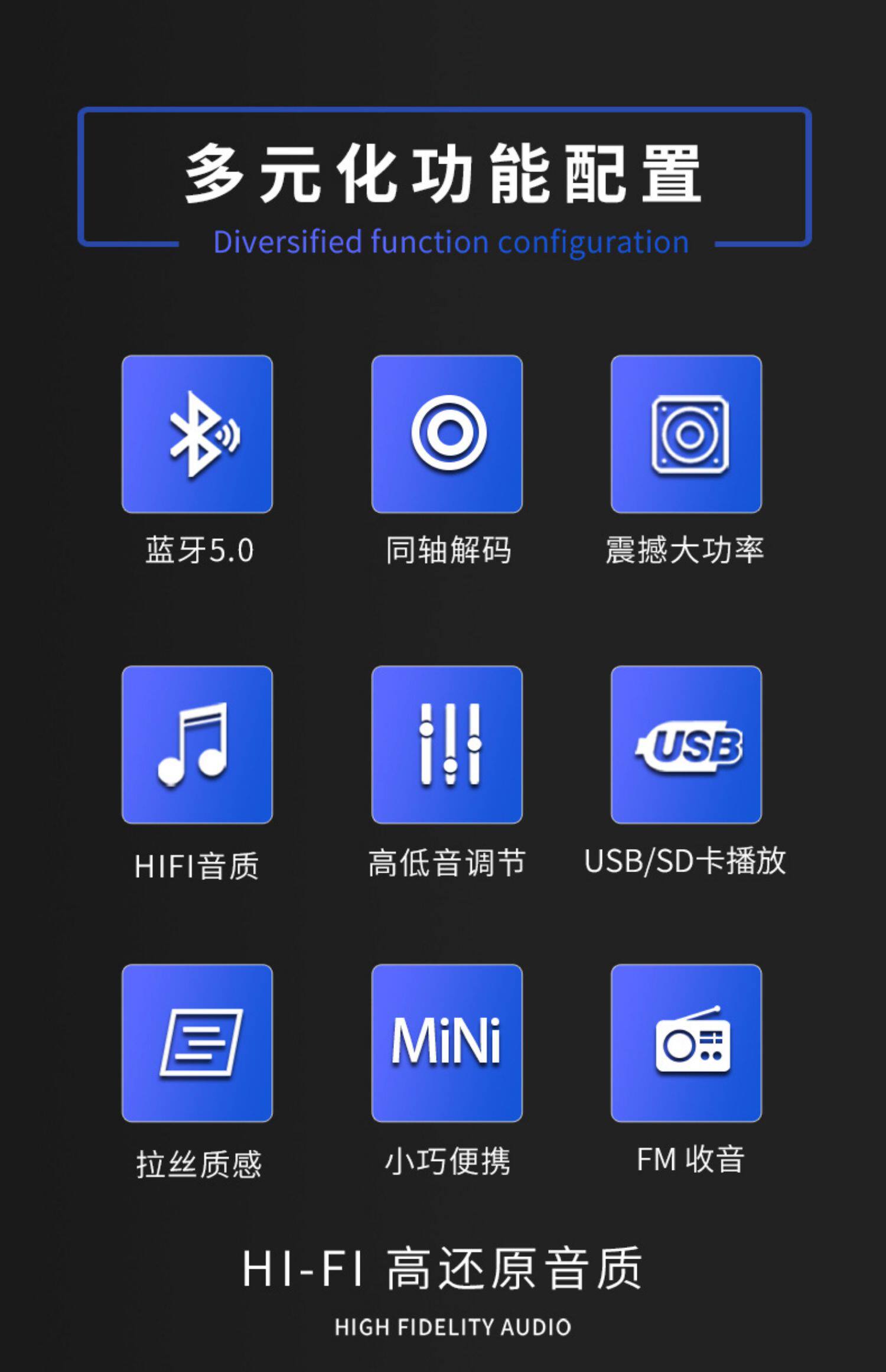 多元化功能配置

Diversified function configuration

蓝牙5.0

同轴解码

震撼大功率

USB

HIFI音质

高低音调节

USB/SD卡播放

MiNi

拉丝质感

小巧便携

FM 收音

HI-FI 高还原音质

HIGH FIDELITY AUDIO