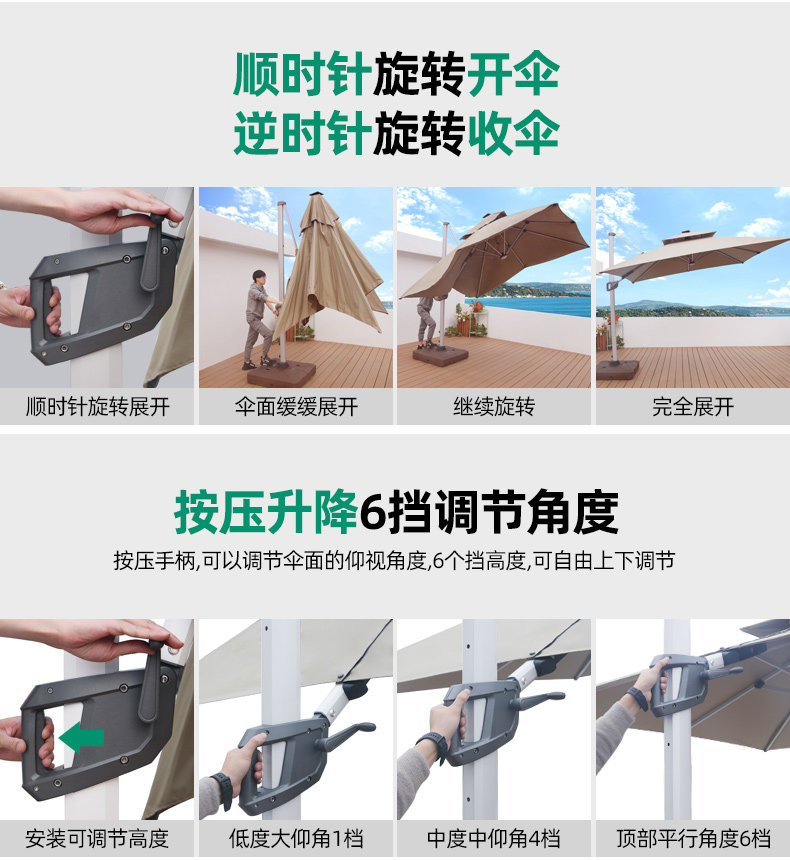 顺时针旋转开伞
逆时针旋转收伞

顺时针旋转展开

伞面缓缓展开

继续旋转

完全展开

按压升降6挡调节角度

按压手柄,可以调节伞面的仰视角度,6个挡高度,可自由上下调节

安装可调节高度

低度大仰角1档

中度中仰角4档

顶部平行角度6档