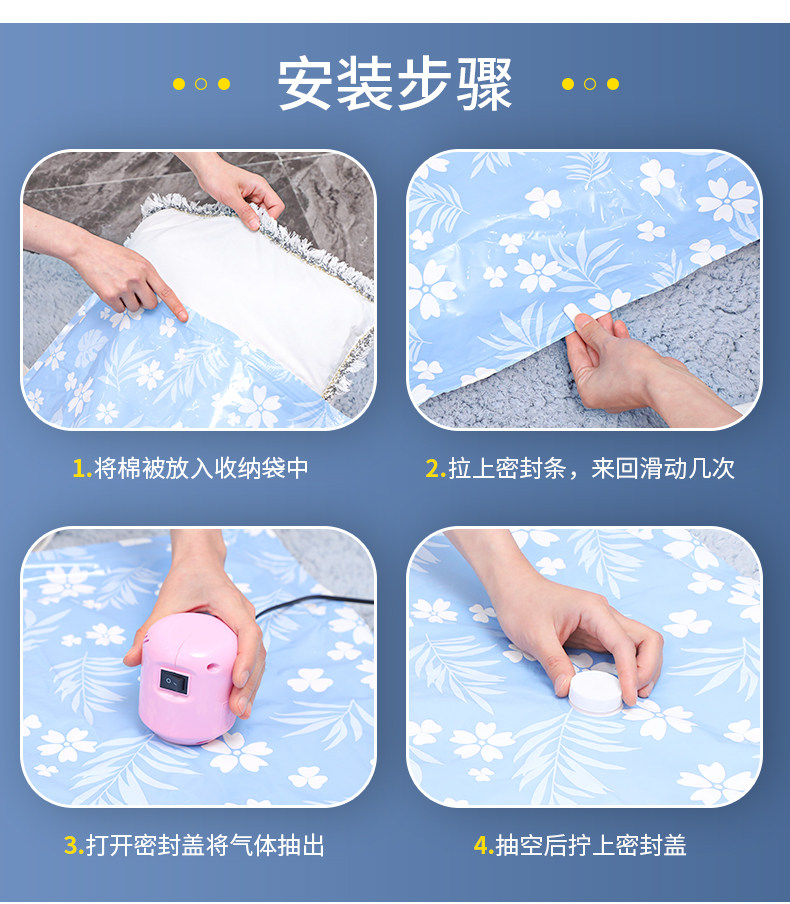 安装步骤

1.将棉被放入收纳袋中

2.拉上密封条，来回滑动几次

3.打开密封盖将气体抽出

4.抽空后拧上密封盖