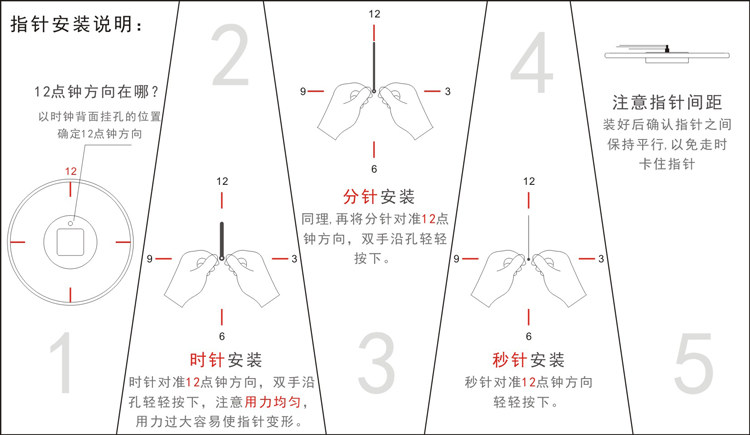 指针安装说明：

12点钟方向在哪？
以时钟背面挂孔的位置确定12点钟方向

12

1

2

12
9
3
6

时针安装
时针对准12点钟方向，双手沿孔轻轻按下，注意用力均匀，用力过大容易使指针变形。

12
9
3
6

分针安装
同理，再将分针对准12点钟方向，双手沿孔轻轻按下。

3

4

12
9
3
6

秒针安装
秒针对准12点钟方向轻轻按下。

注意指针间距
装好后确认指针之间保持平行，以免走时卡住指针

5