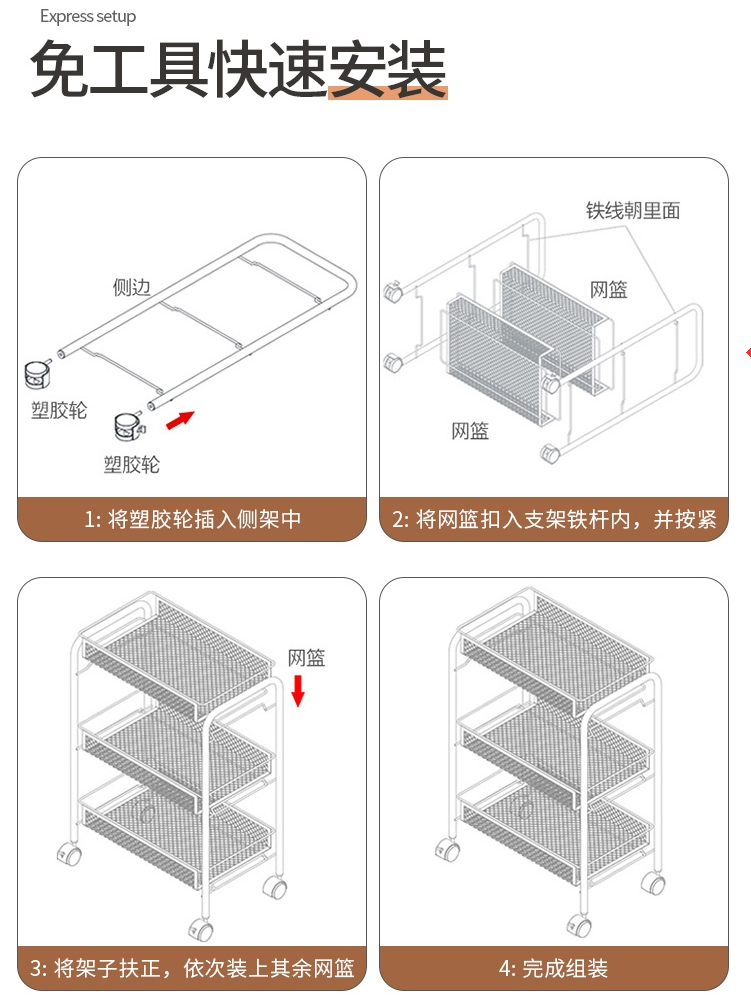 Express setup

免工具快速安装

侧边

塑胶轮

塑胶轮

1: 将塑胶轮插入侧架中

铁线朝里面

网篮

网篮

2: 将网篮扣入支架铁杆内，并按紧

网篮

3: 将架子扶正，依次装上其余网篮

4: 完成组装