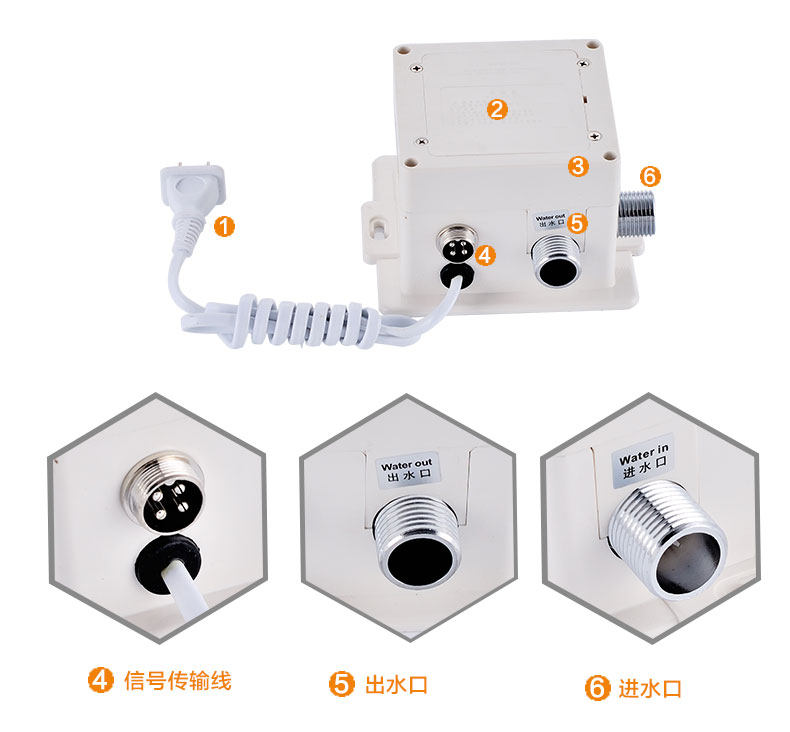 2
3
6
1
Water out
出水口
5
4

Water out
出水口

Water in
进水口

4 信号传输线
5 出水口
6 进水口