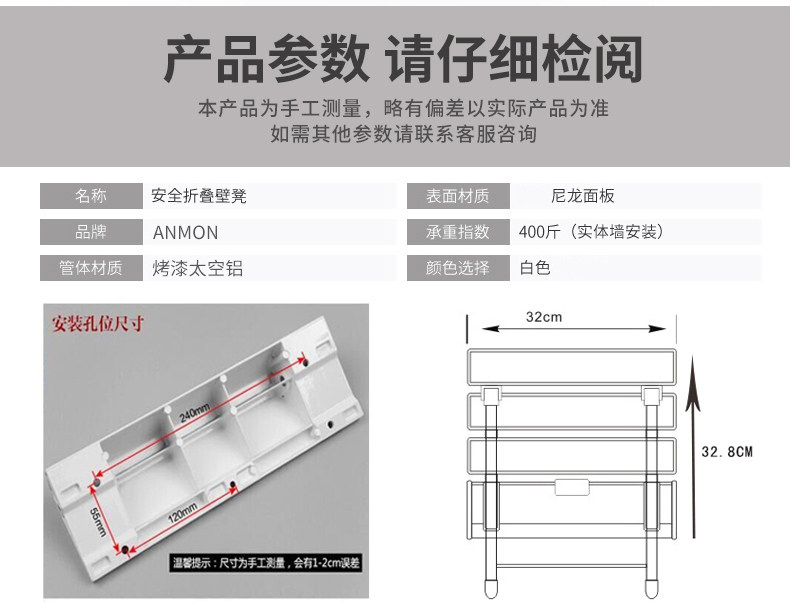 产品参数 请仔细检阅

本产品为手工测量，略有偏差以实际产品为准
如需其他参数请联系客服咨询

| 名称 | 安全折叠壁凳 | 表面材质 | 尼龙面板 |
|---|---|---|---|
| 品牌 | ANMON | 承重指数 | 400斤（实体墙安装） |
| 管体材质 | 烤漆太空铝 | 颜色选择 | 白色 |

安装孔位尺寸

240mm

55mm

120mm

温馨提示：尺寸为手工测量，会有1-2cm误差

32cm

32.8CM