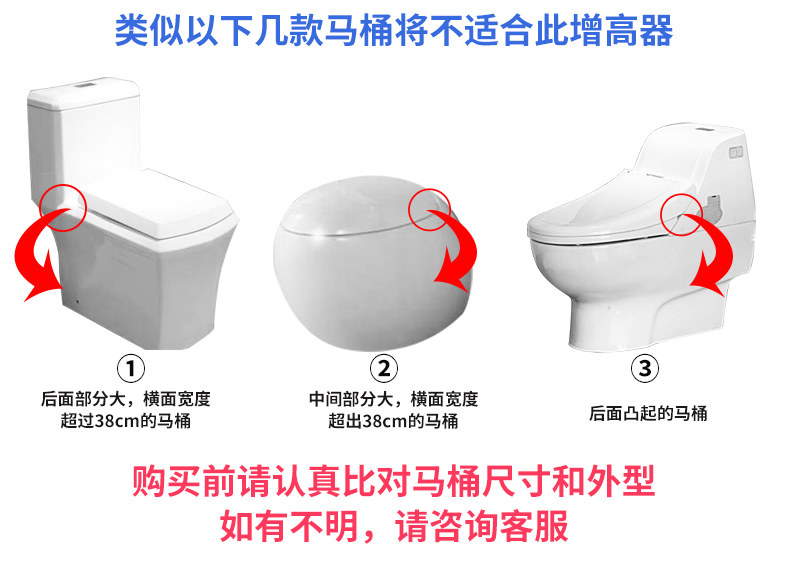 类似以下几款马桶将不适合此增高器

①
后面部分大，横面宽度超过38cm的马桶

②
中间部分大，横面宽度超出38cm的马桶

③
后面凸起的马桶

购买前请认真比对马桶尺寸和外型
如有不明，请咨询客服