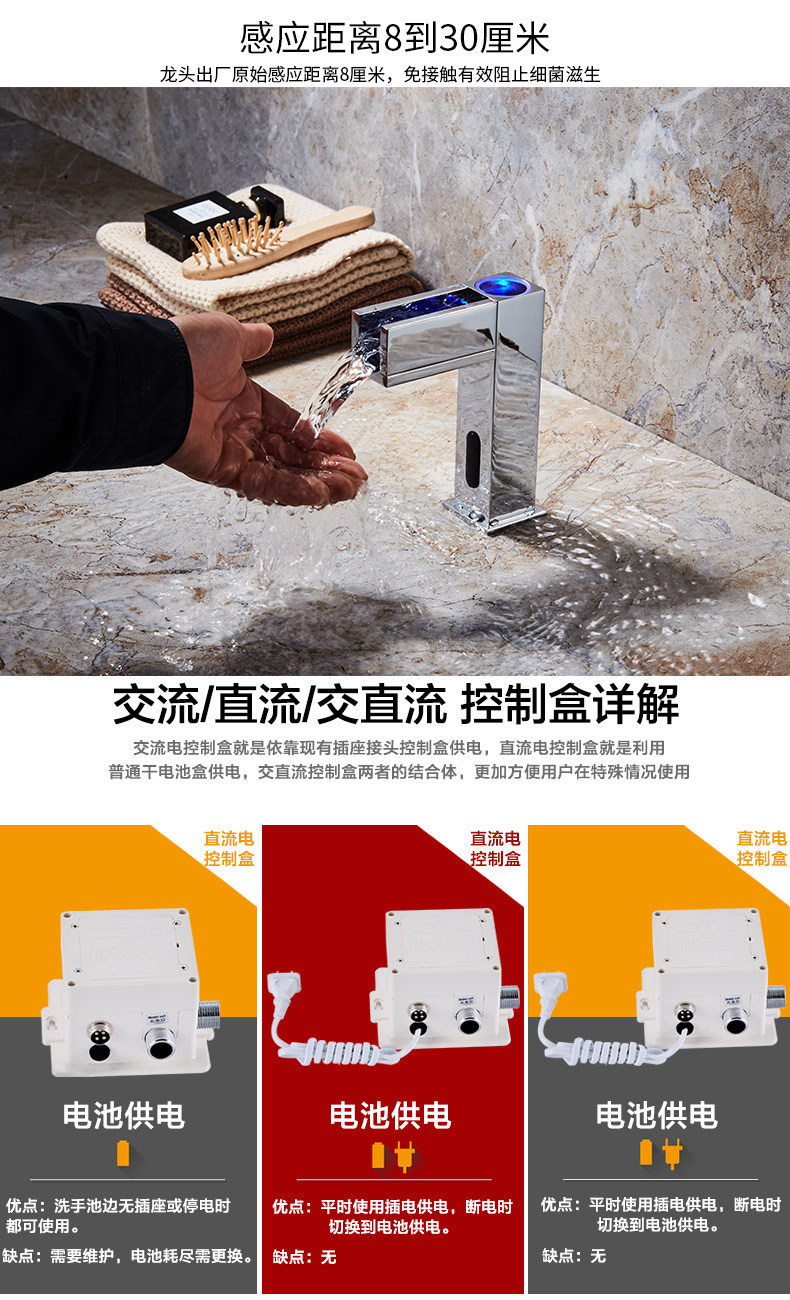 感应距离8到30厘米

龙头出厂原始感应距离8厘米，免接触有效阻止细菌滋生

交流/直流/交直流 控制盒详解

交流电控制盒就是依靠现有插座接头控制盒供电，直流电控制盒就是利用普通干电池盒供电，交直流控制盒两者的结合体，更加方便用户在特殊情况使用

直流电控制盒

电池供电

优点：洗手池边无插座或停电时都可使用。

缺点：需要维护，电池耗尽需更换。

直流电控制盒

电池供电

优点：平时使用插电供电，断电时切换到电池供电。

缺点：无

直流电控制盒

电池供电

优点：平时使用插电供电，断电时切换到电池供电。

缺点：无