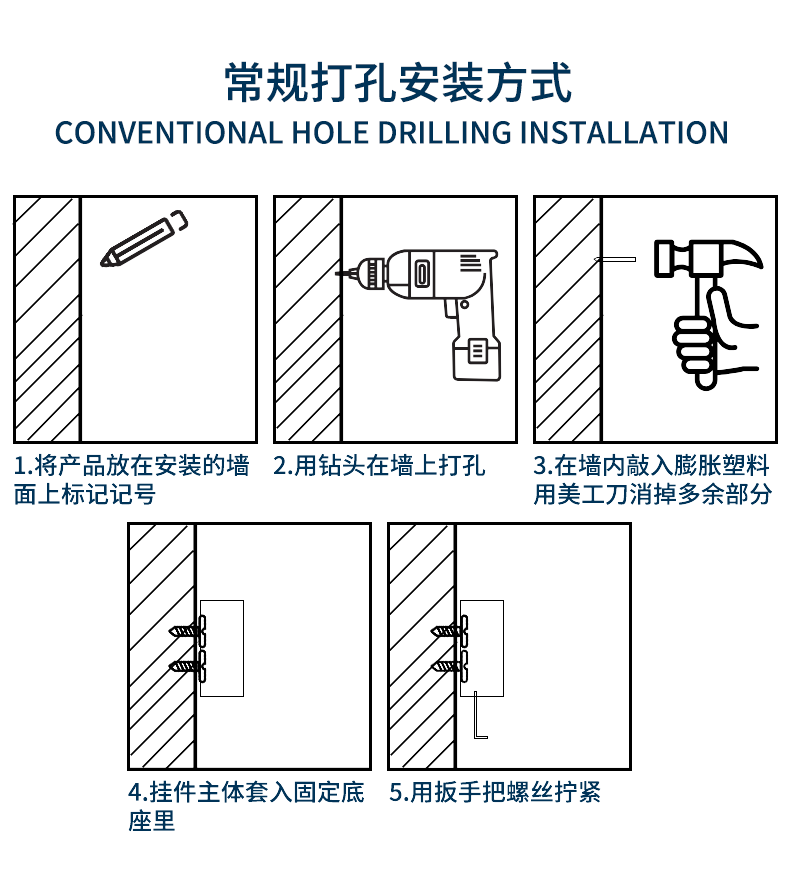 常规打孔安装方式
CONVENTIONAL HOLE DRILLING INSTALLATION

1.将产品放在安装的墙面上标记记号

2.用钻头在墙上打孔

3.在墙内敲入膨胀塑料用美工刀消掉多余部分

4.挂件主体套入固定底座里

5.用扳手把螺丝拧紧