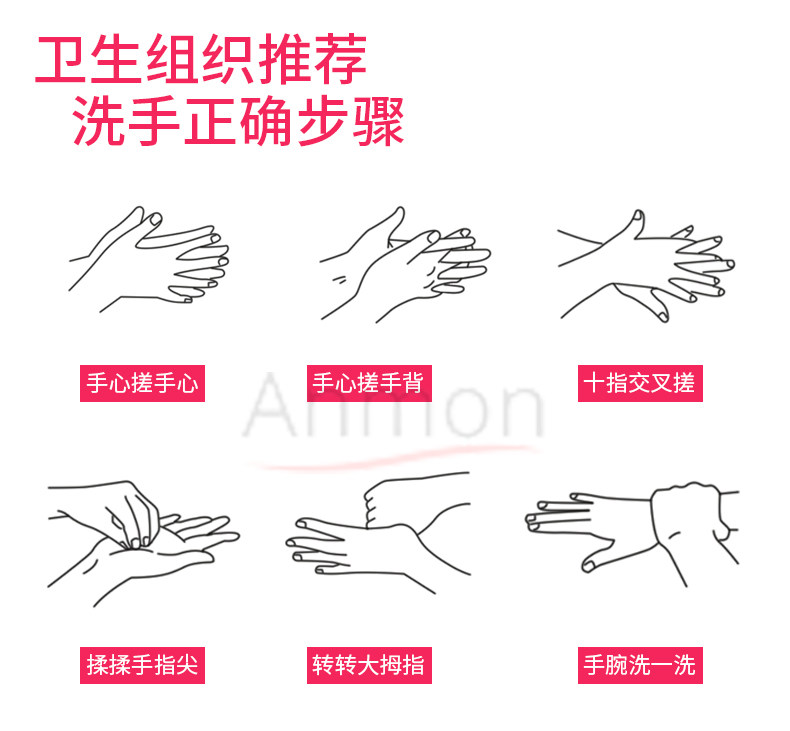 卫生组织推荐
洗手正确步骤

手心搓手心

手心搓手背

十指交叉搓

Anmon

揉揉手指尖

转转大拇指

手腕洗一洗