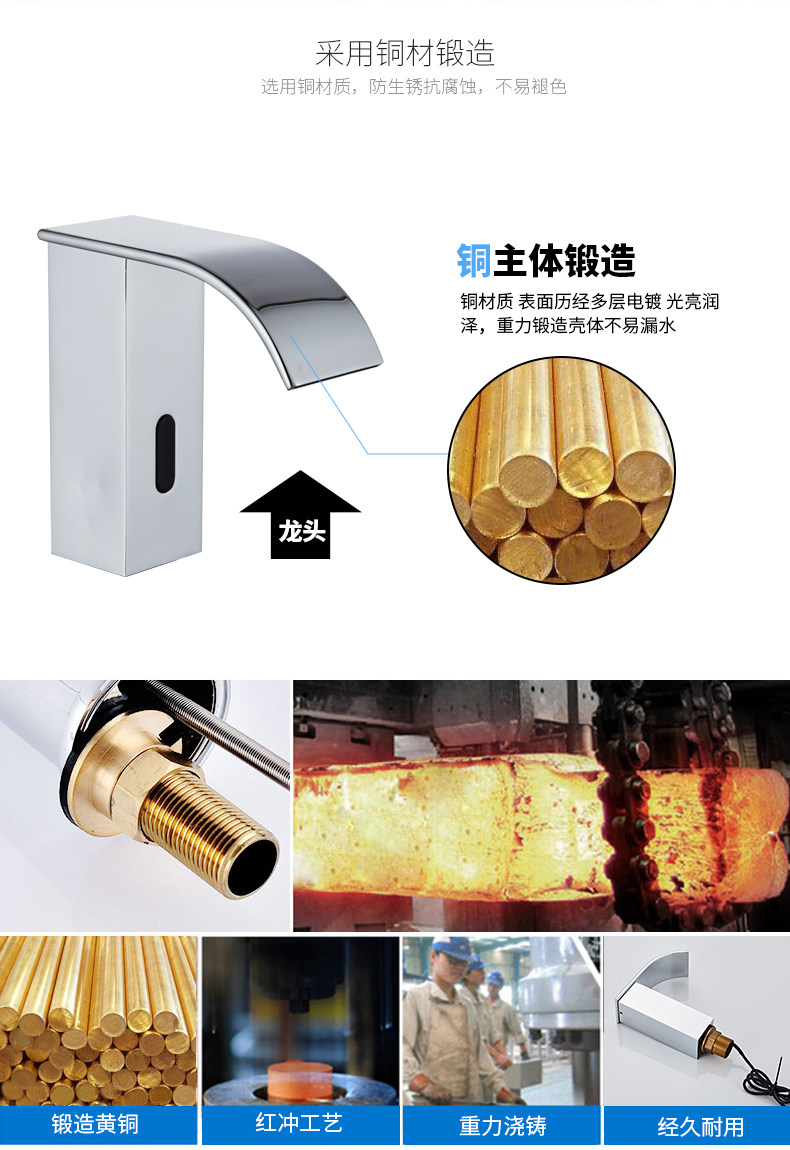 采用铜材锻造

选用铜材质，防生锈抗腐蚀，不易褪色

铜主体锻造

铜材质 表面历经多层电镀 光亮润泽，重力锻造壳体不易漏水

龙头

锻造黄铜

红冲工艺

重力浇铸

经久耐用