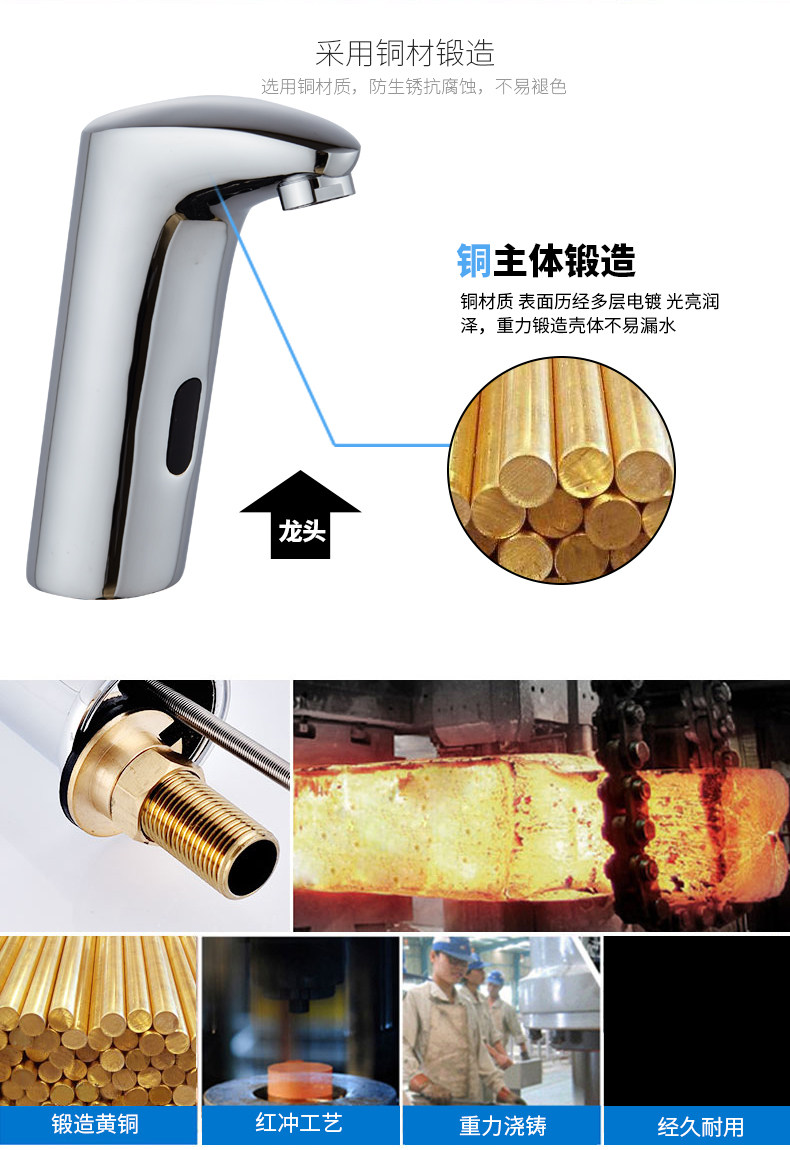 采用铜材锻造

选用铜材质，防生锈抗腐蚀，不易褪色

铜主体锻造

铜材质 表面历经多层电镀 光亮润泽，重力锻造壳体不易漏水

龙头

锻造黄铜

红冲工艺

重力浇铸

经久耐用