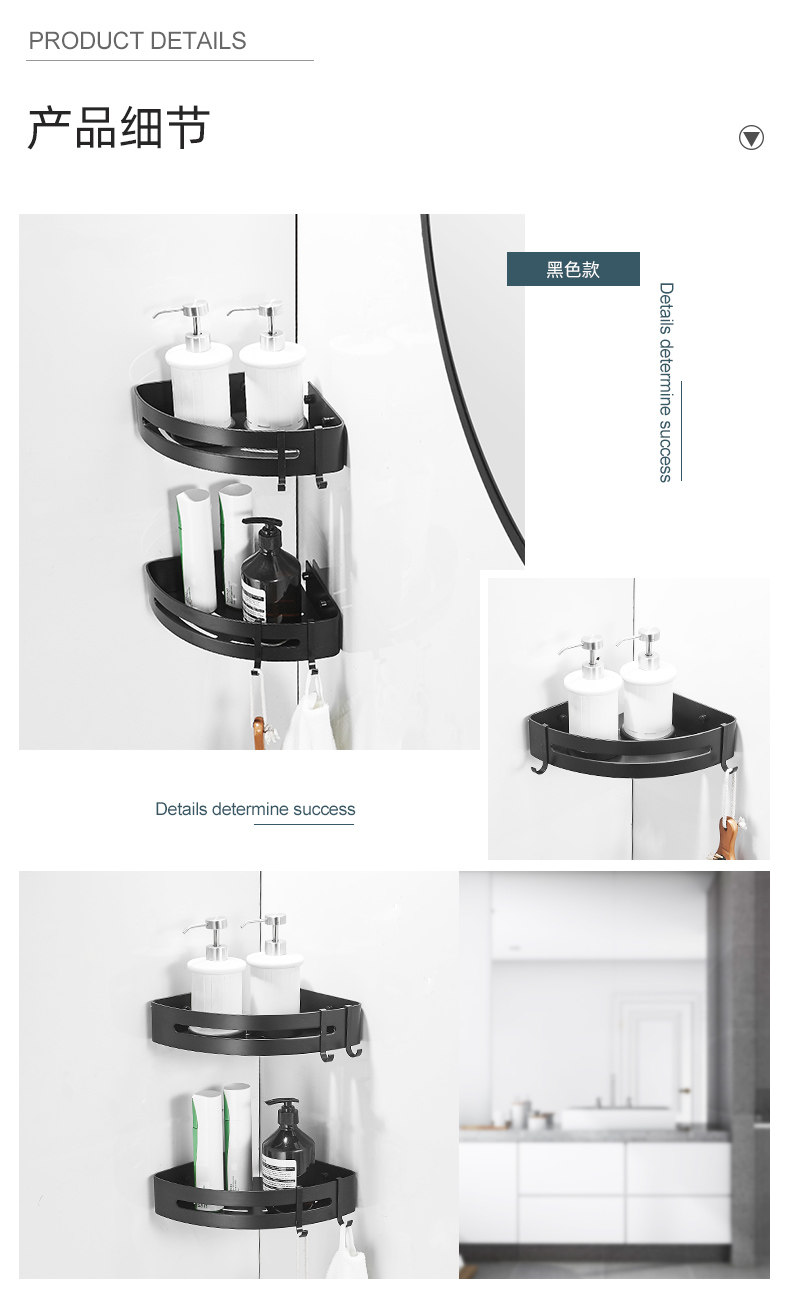 PRODUCT DETAILS

产品细节

黑色款

Details determine success

Details determine success