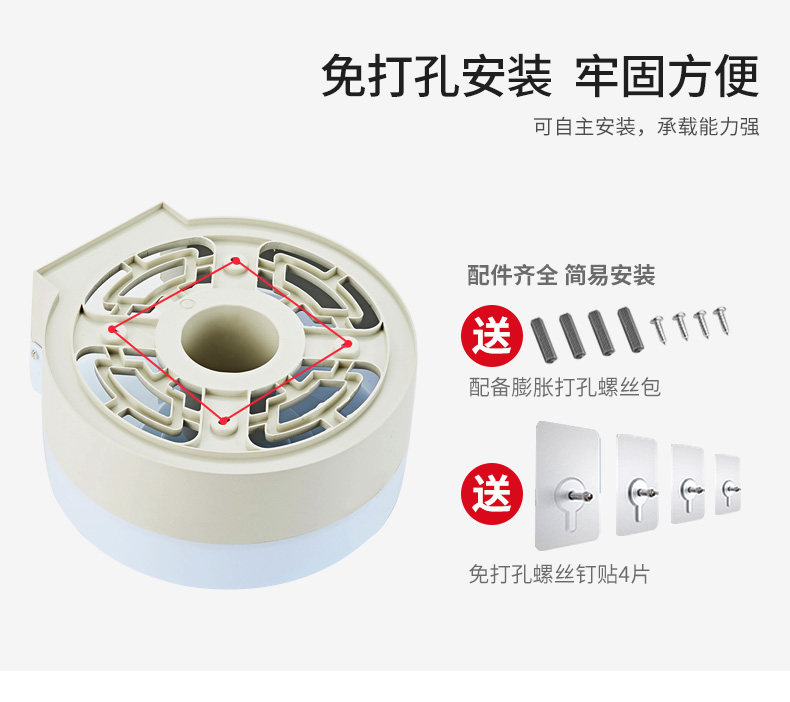 免打孔安装 牢固方便

可自主安装，承载能力强

配件齐全 简易安装

送

配备膨胀打孔螺丝包

送

免打孔螺丝钉贴4片