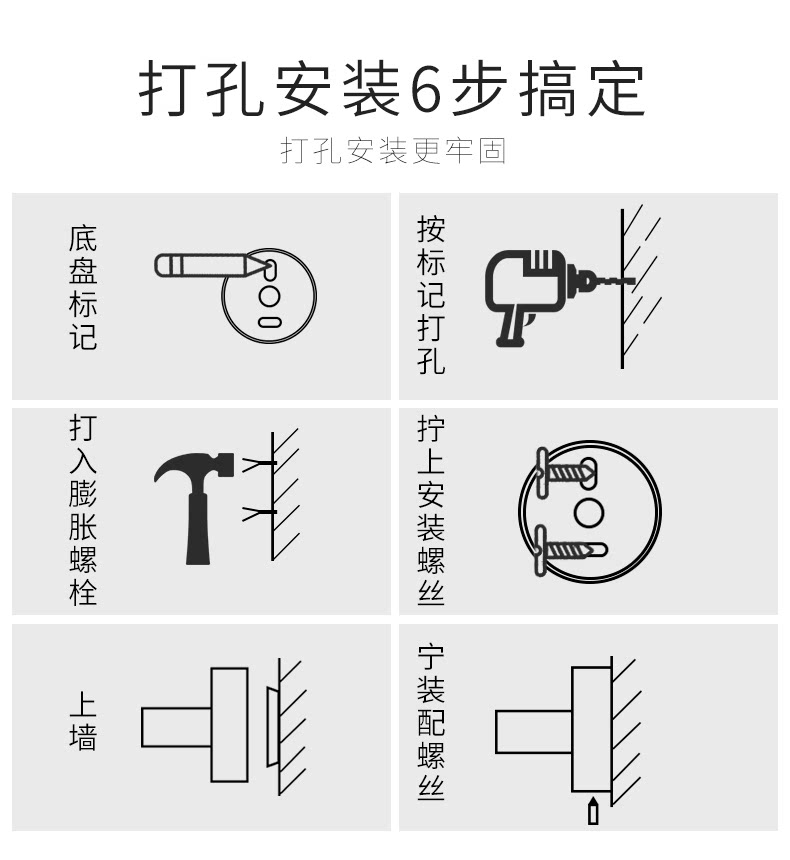 打孔安装6步搞定

打孔安装更牢固

底盘标记

按标记打孔

打入膨胀螺栓

拧上安装螺丝

上墙

宁装配螺丝